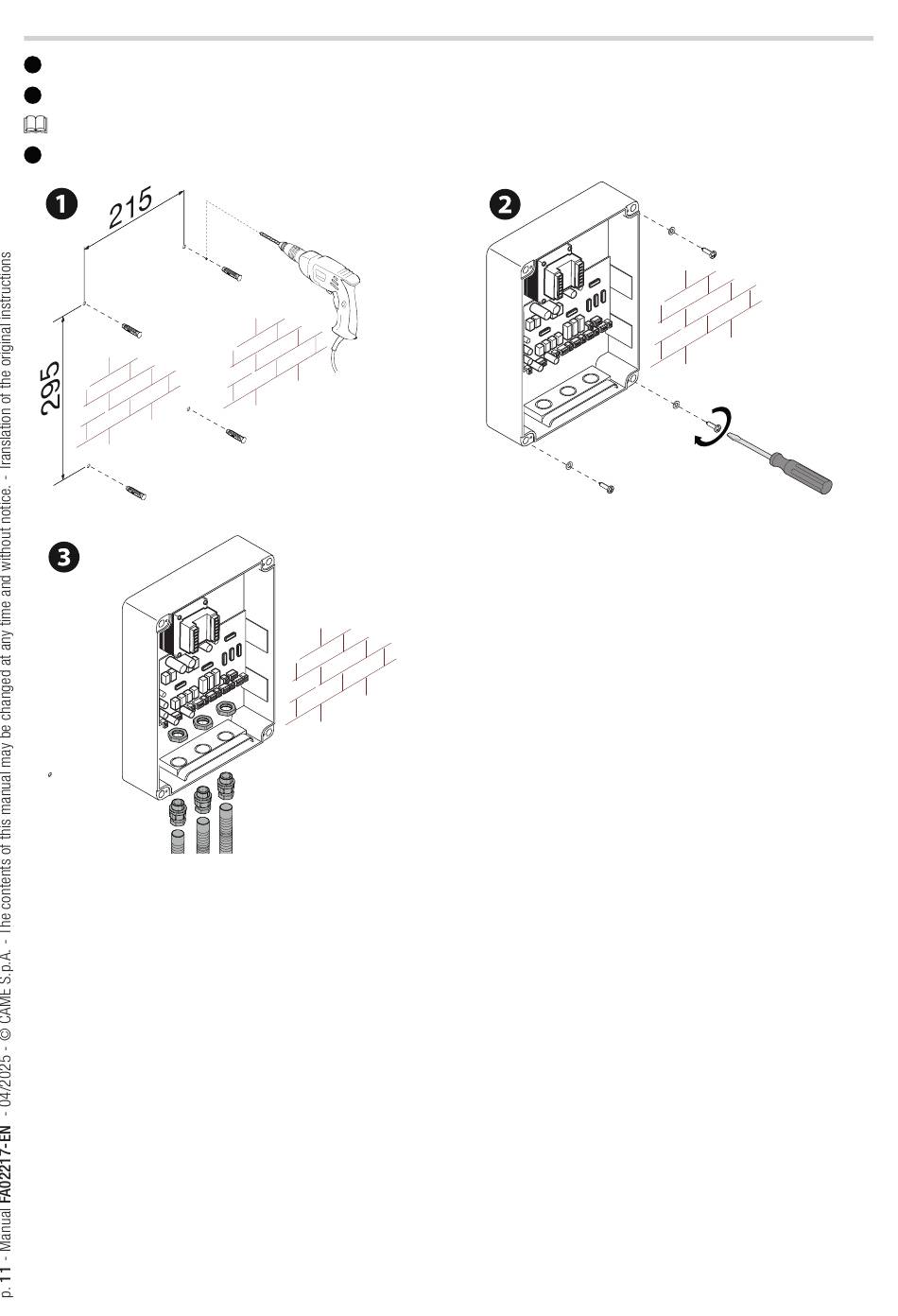 1

215

295

2

3

p. 11 - Manual FA02217-EN - 04/2025 - © CAME S.p.A. - The contents of this manual may be changed at any time and without notice. - Translation of the original instructions