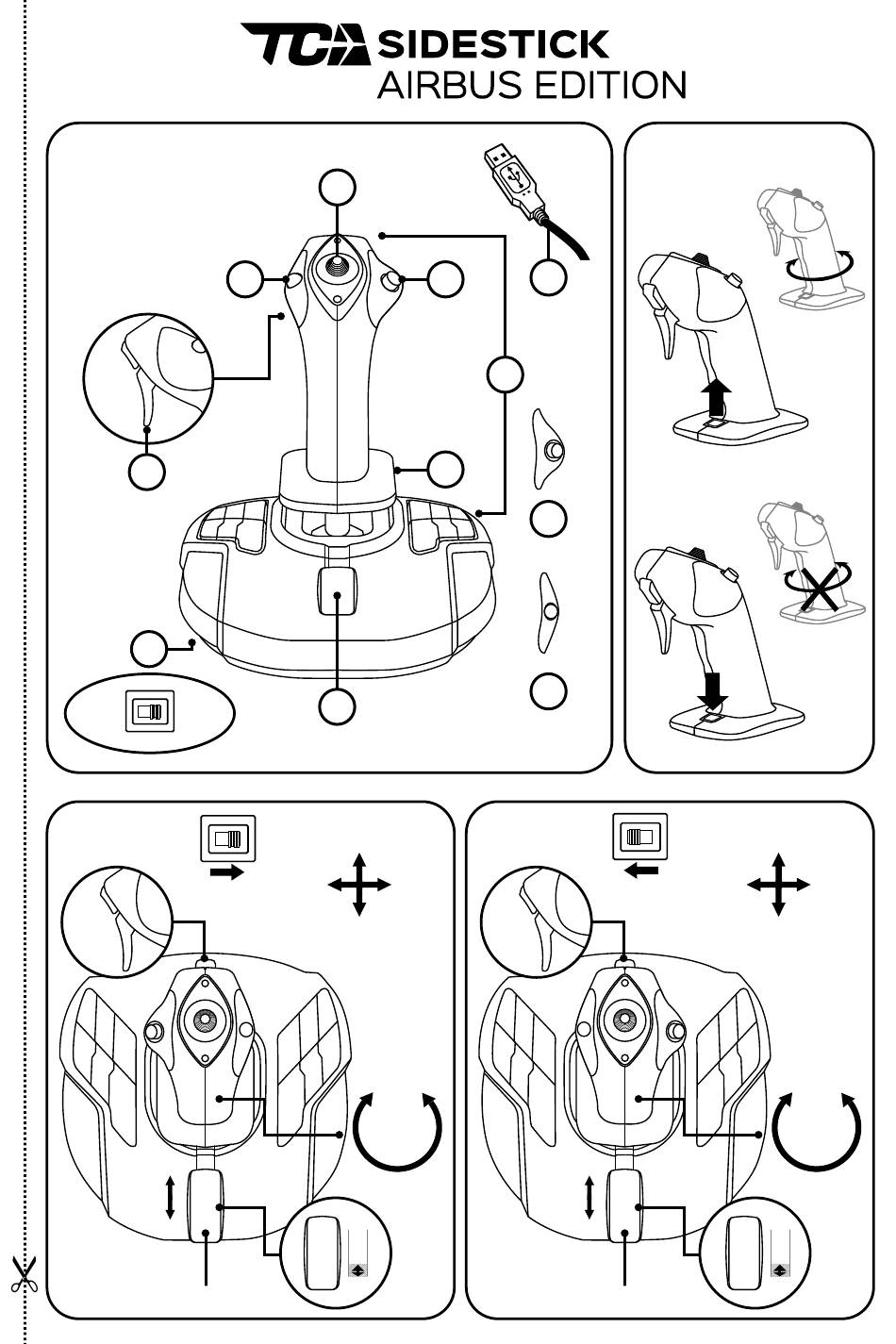 TCA SIDESTICK
AIRBUS EDITION