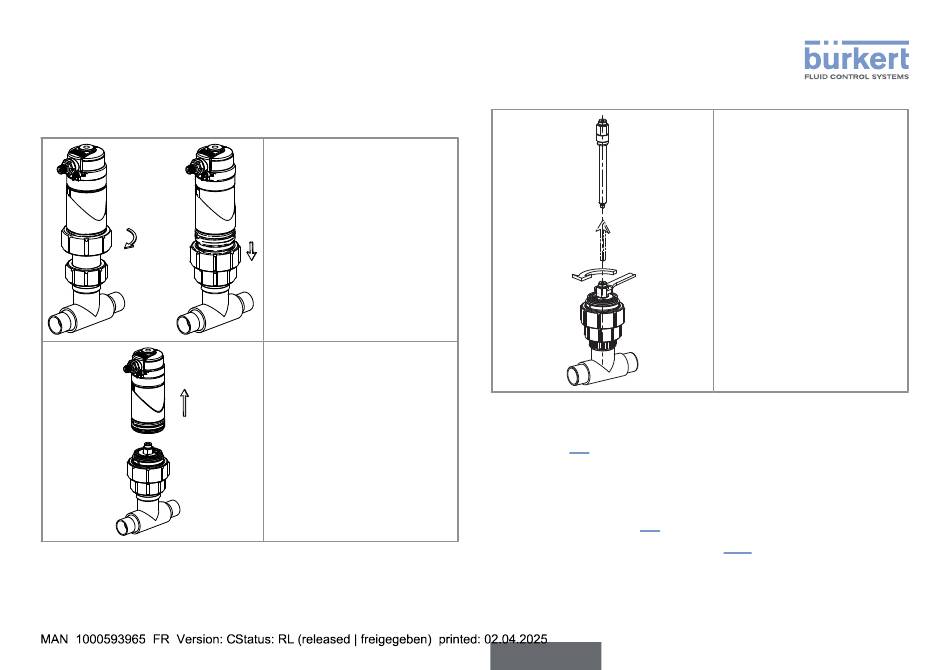 bürkert
FLUID CONTROL SYSTEMS

MAN 1000593965 FR Version: CStatus: RL (released | freigegeben) printed: 02.04.2025