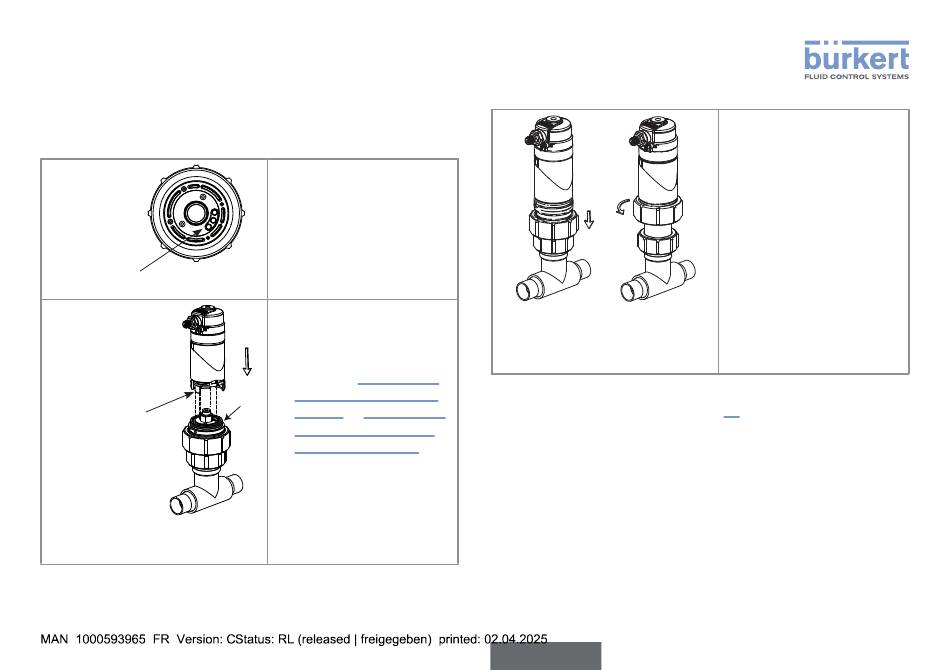 bürkert
FLUID CONTROL SYSTEMS

MAN 1000593965 FR Version: CStatus: RL (released | freigegeben) printed: 02.04.2025