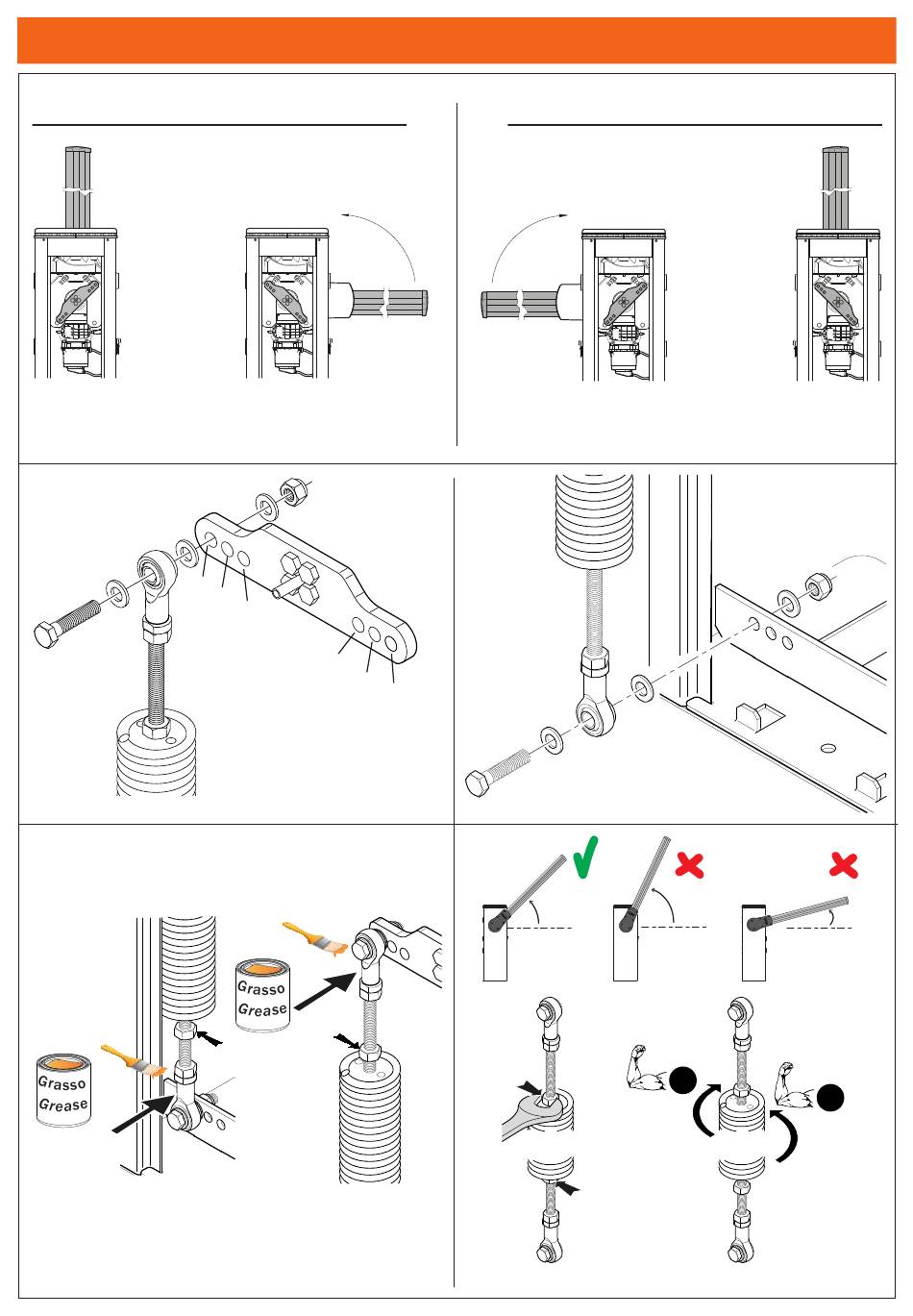 Grasso
Grease

Grasso
Grease