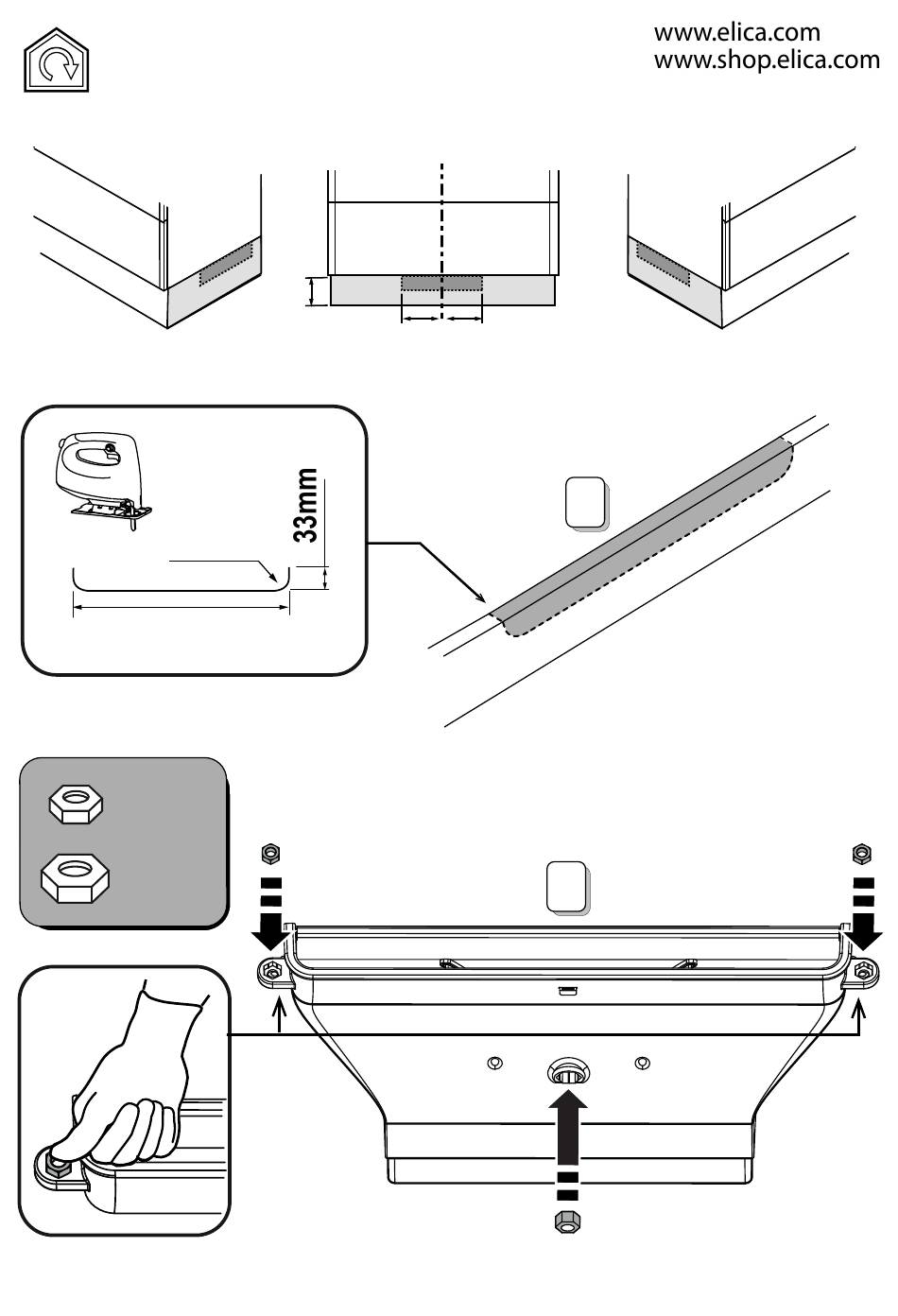 www.elica.com
www.shop.elica.com

33mm