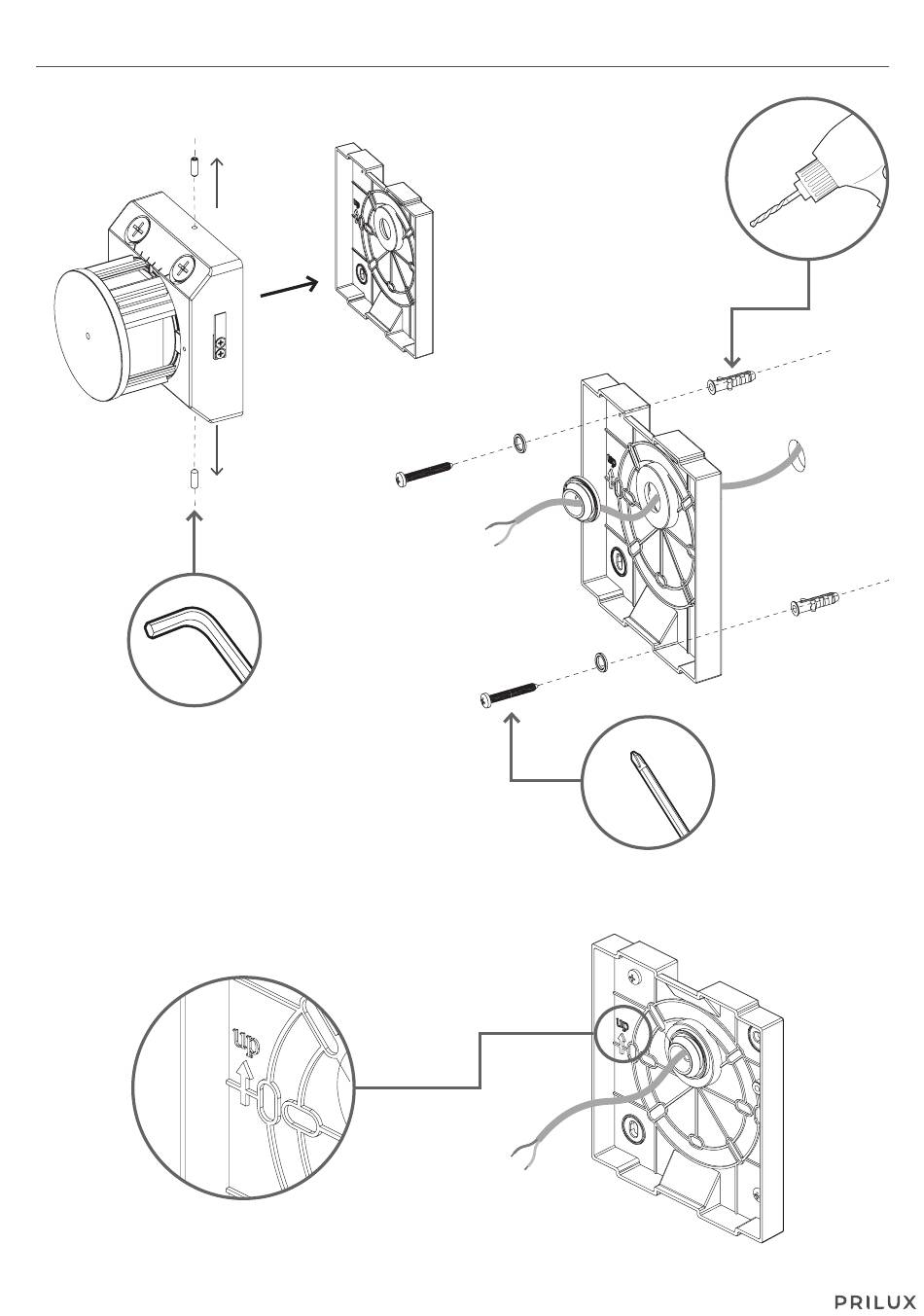 up

up

PRILUX