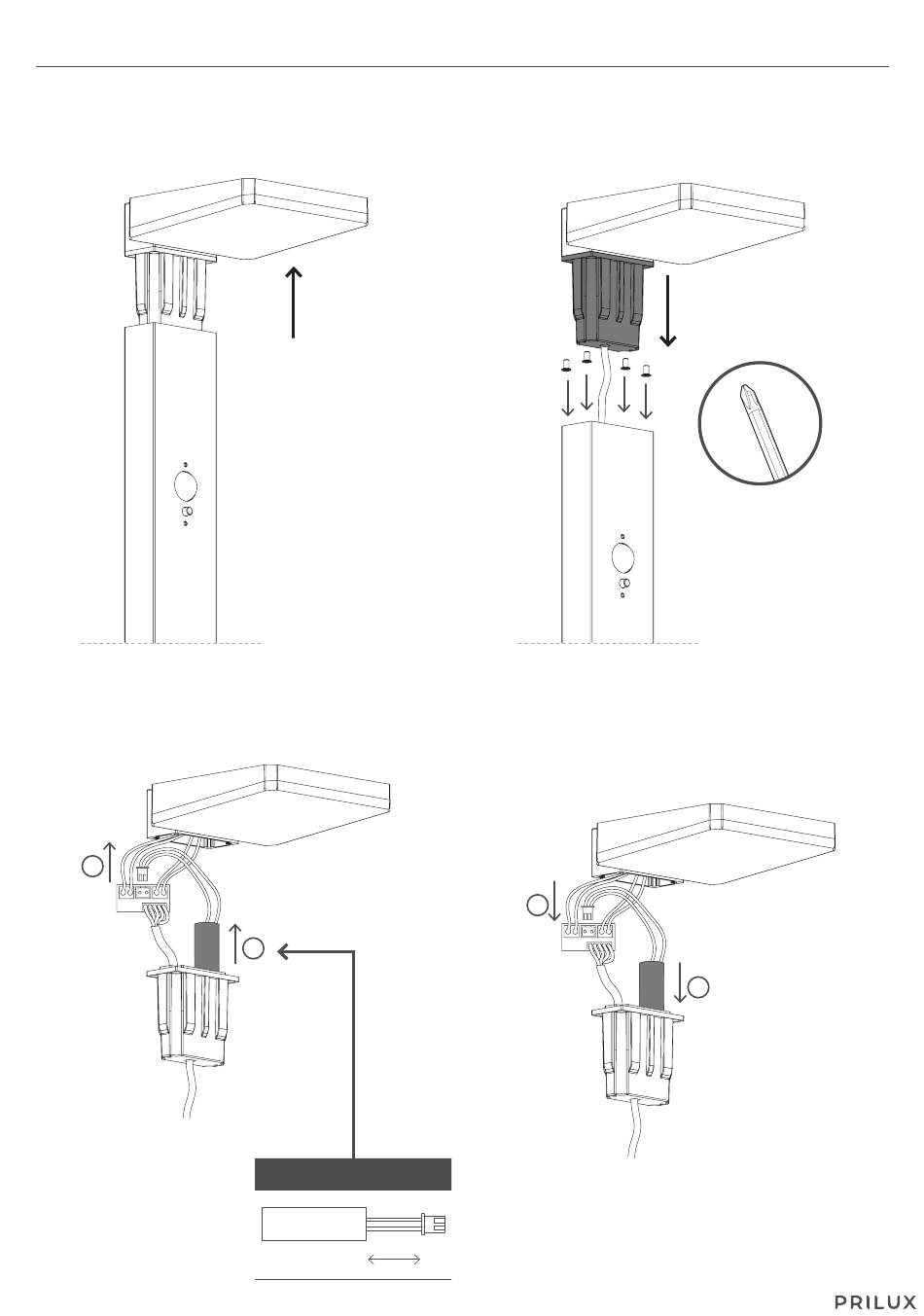 PRILUX