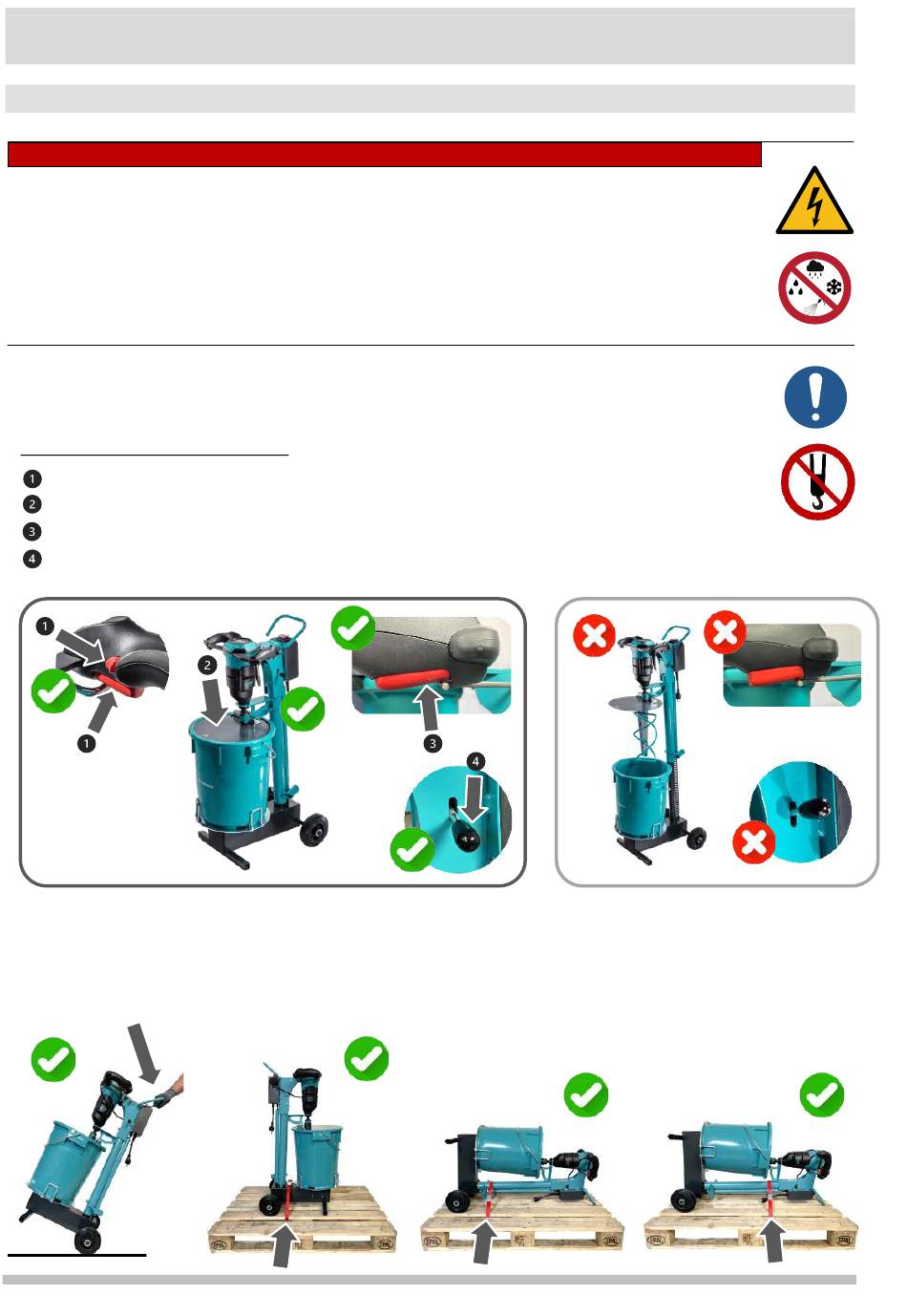 1
2
3
4

1
1
2
3
4

EPAL
EPAL
EPAL
EPAL
EPAL
EPAL