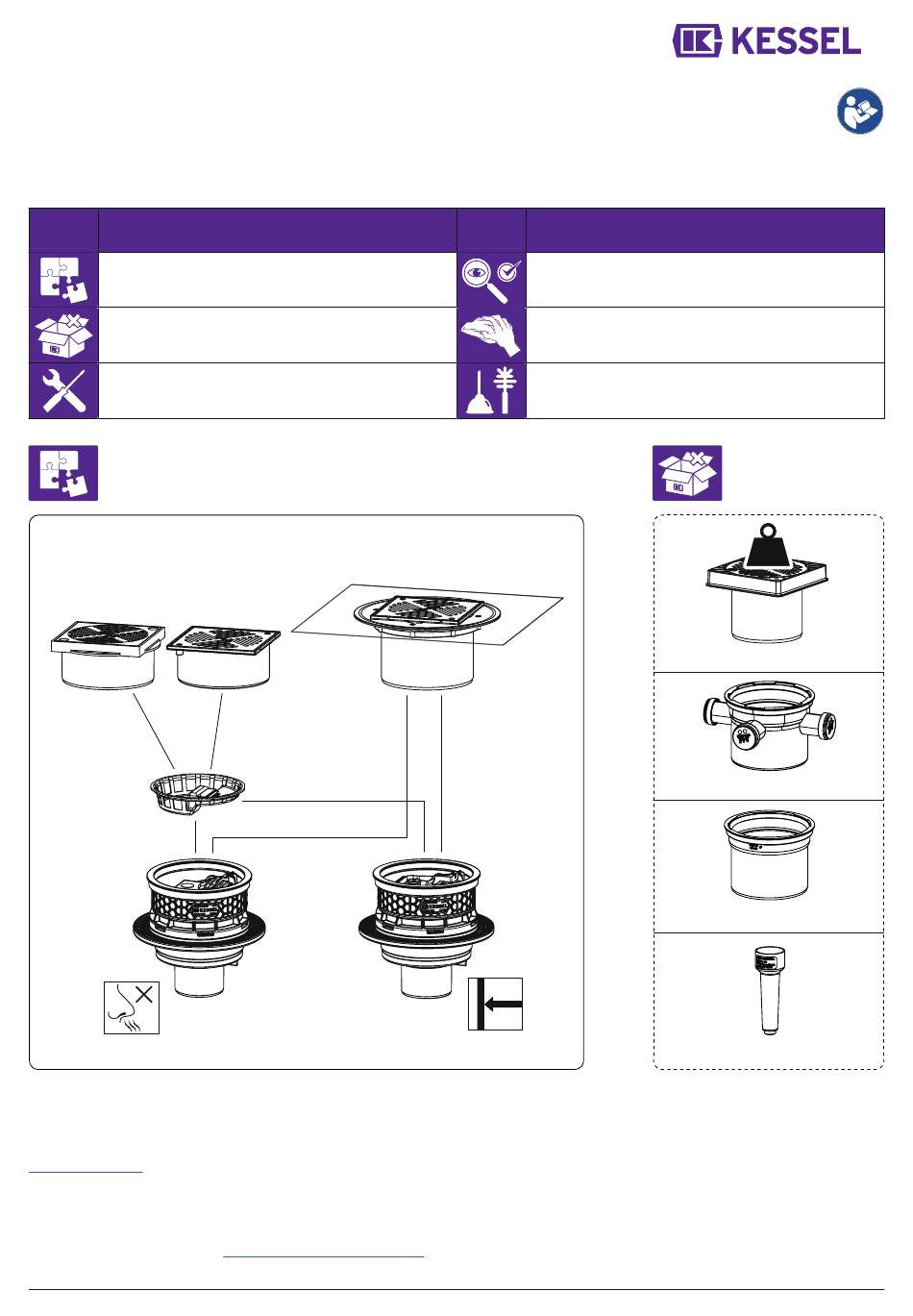 KESSEL