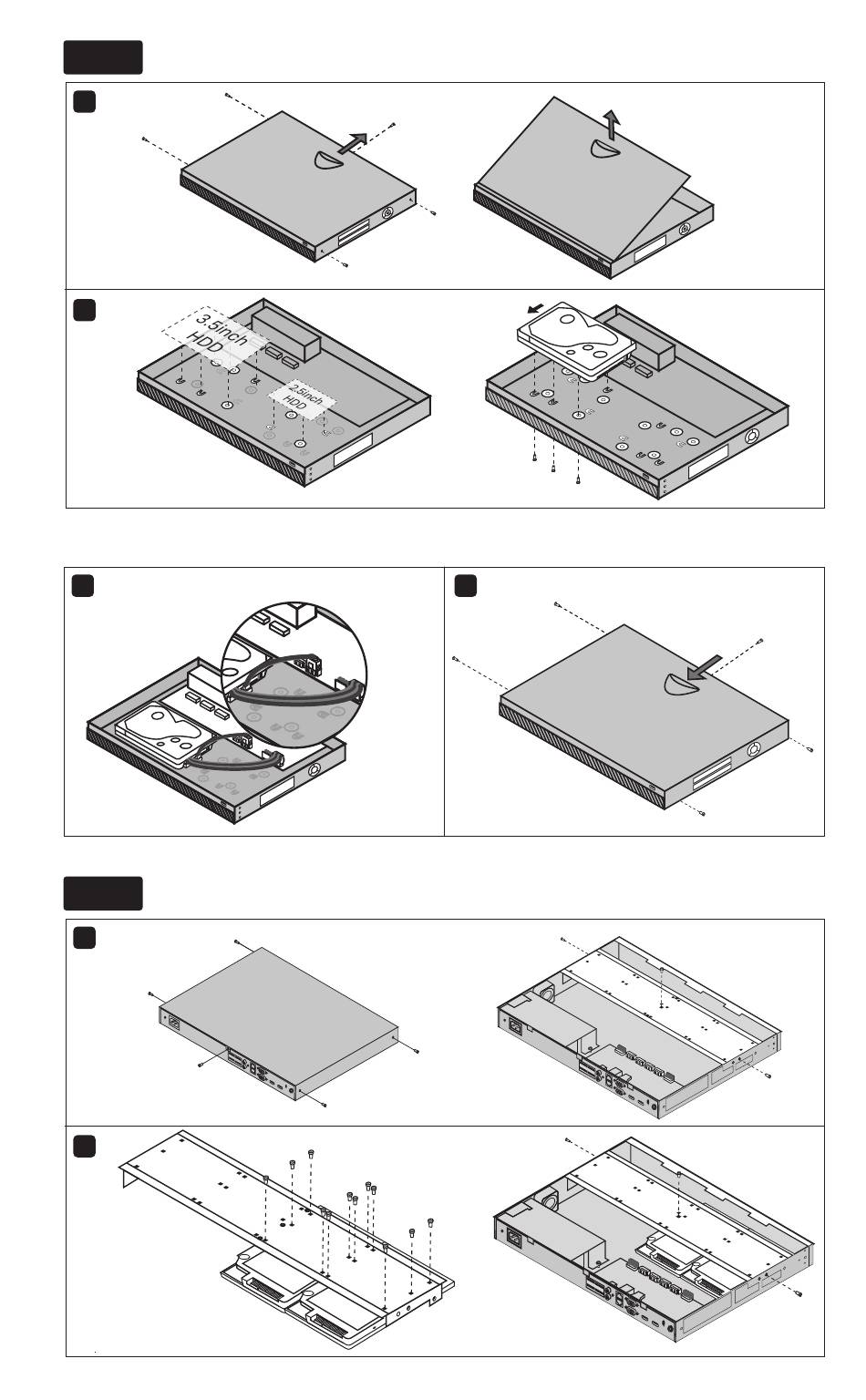 3.5inch HDD

2.5inch HDD