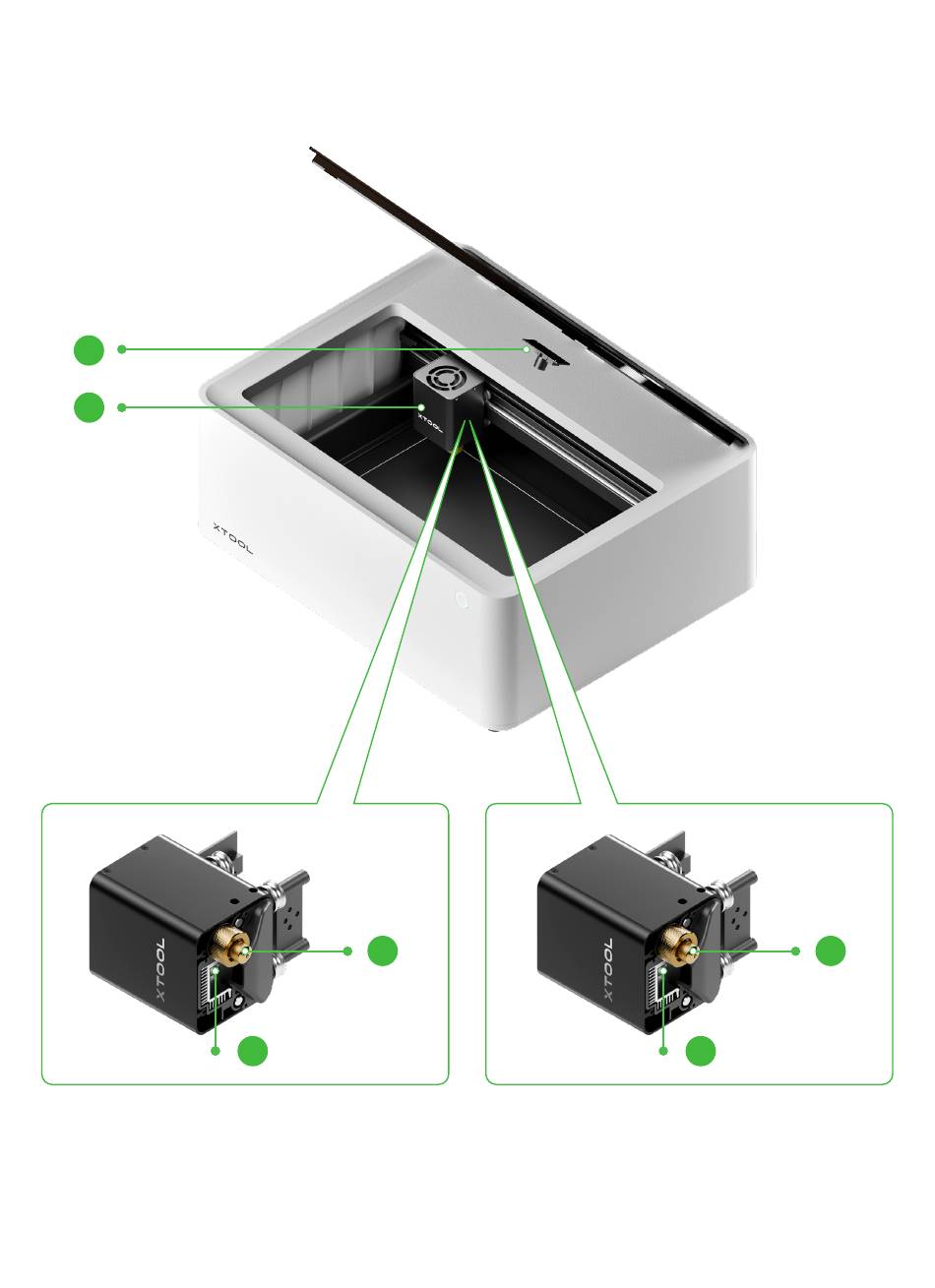 XTOOL

XTOOL

XTOOL

XTOOL