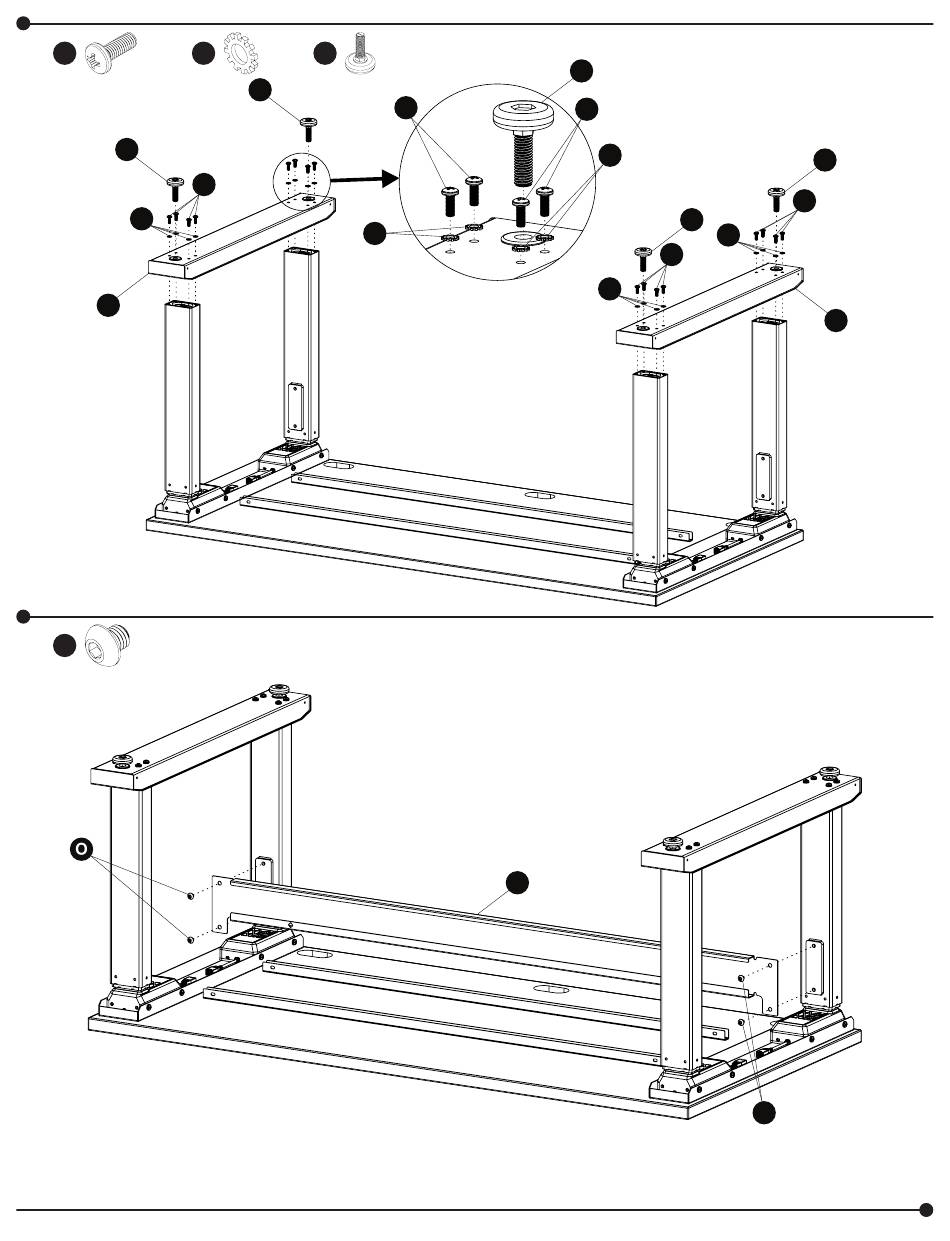 O