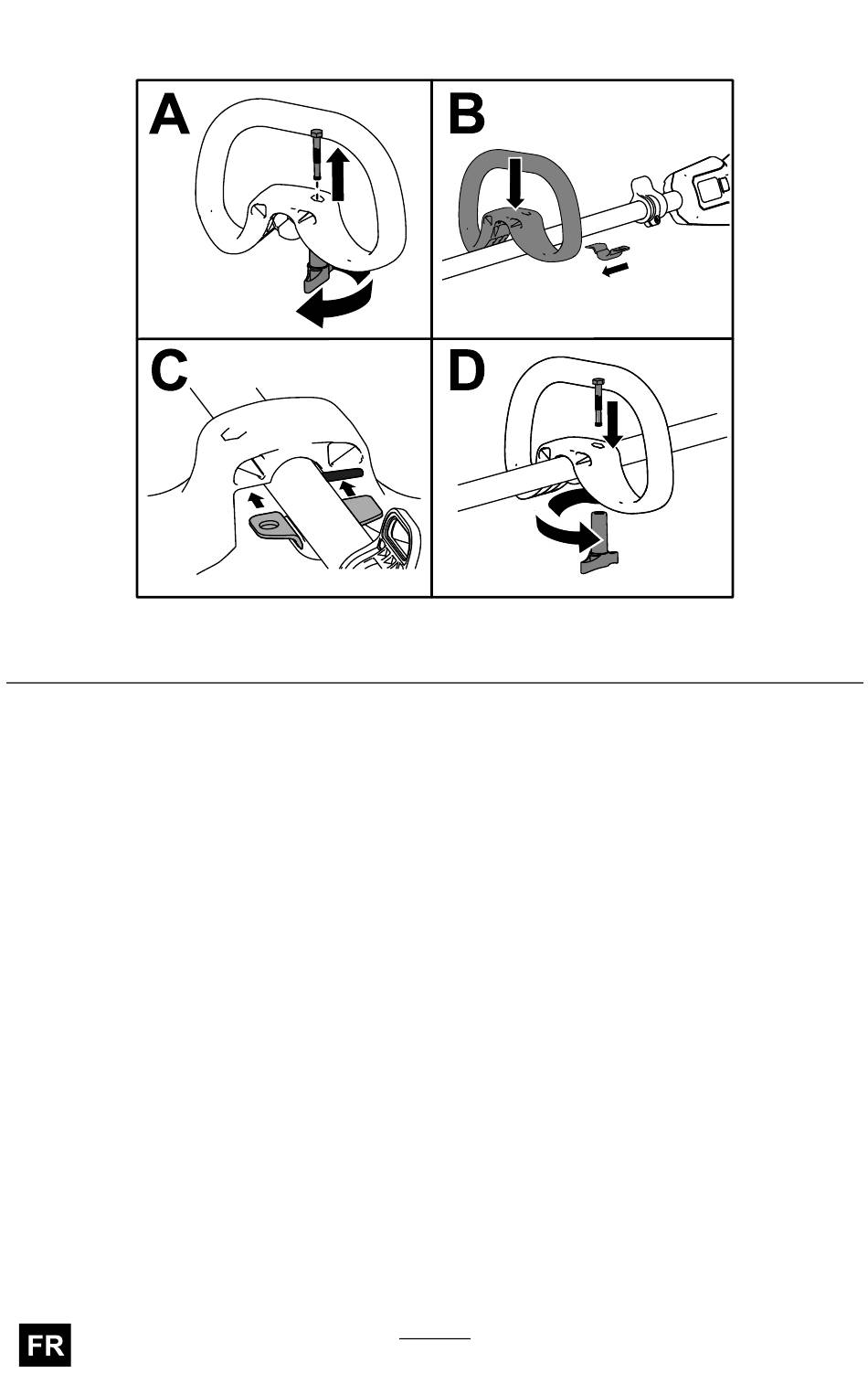 A

B

C

D

FR