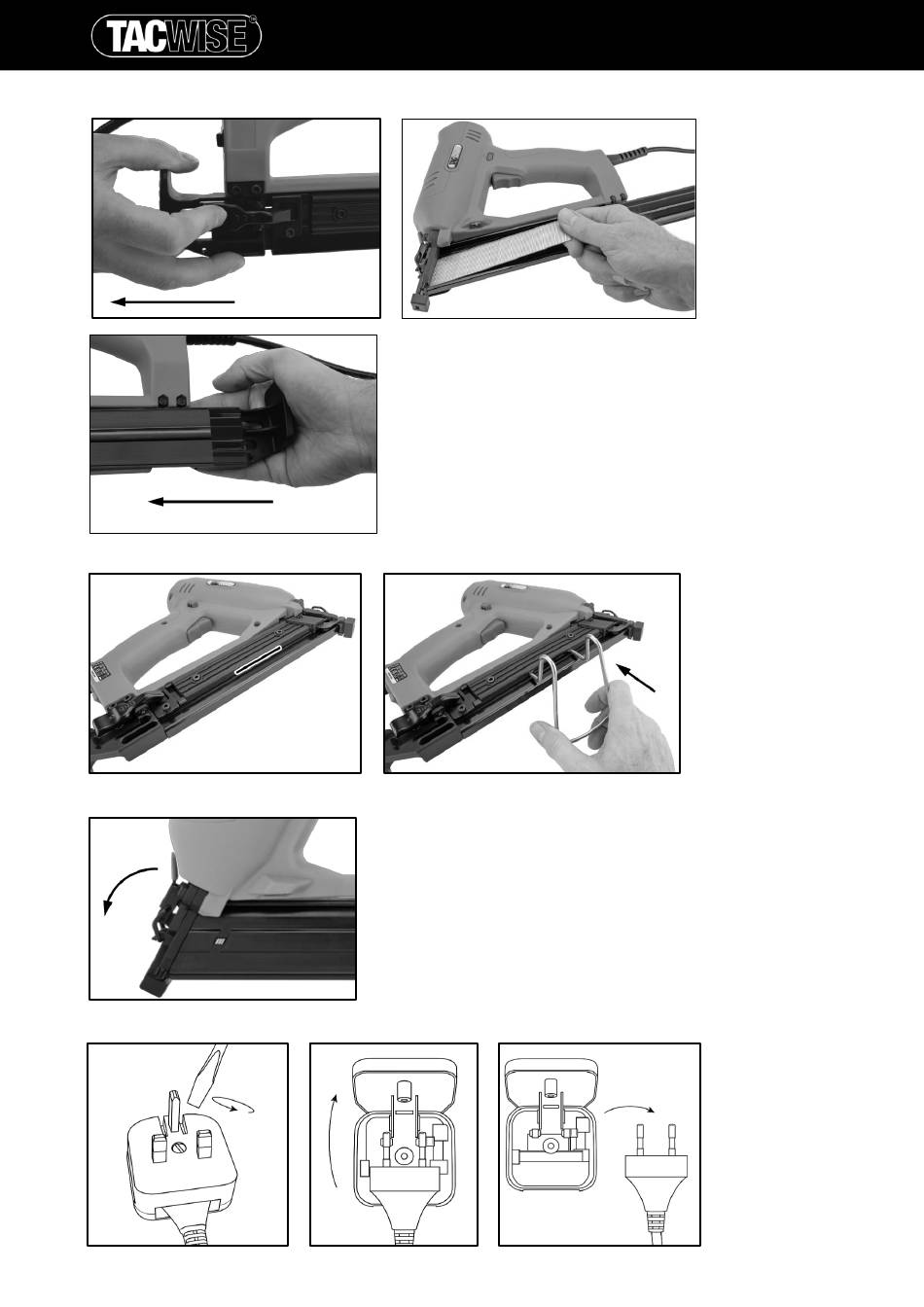 TACWISE®