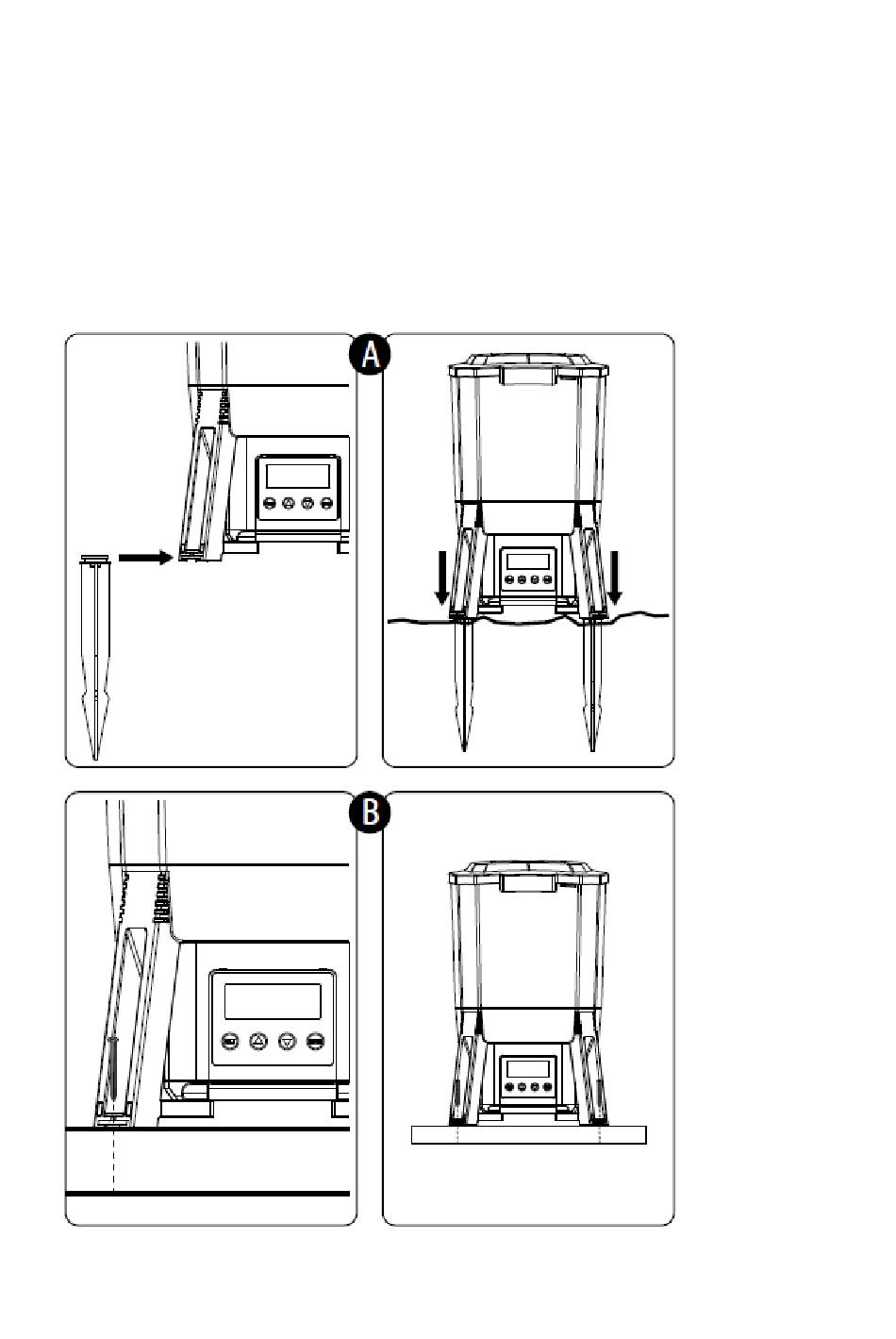 A

B