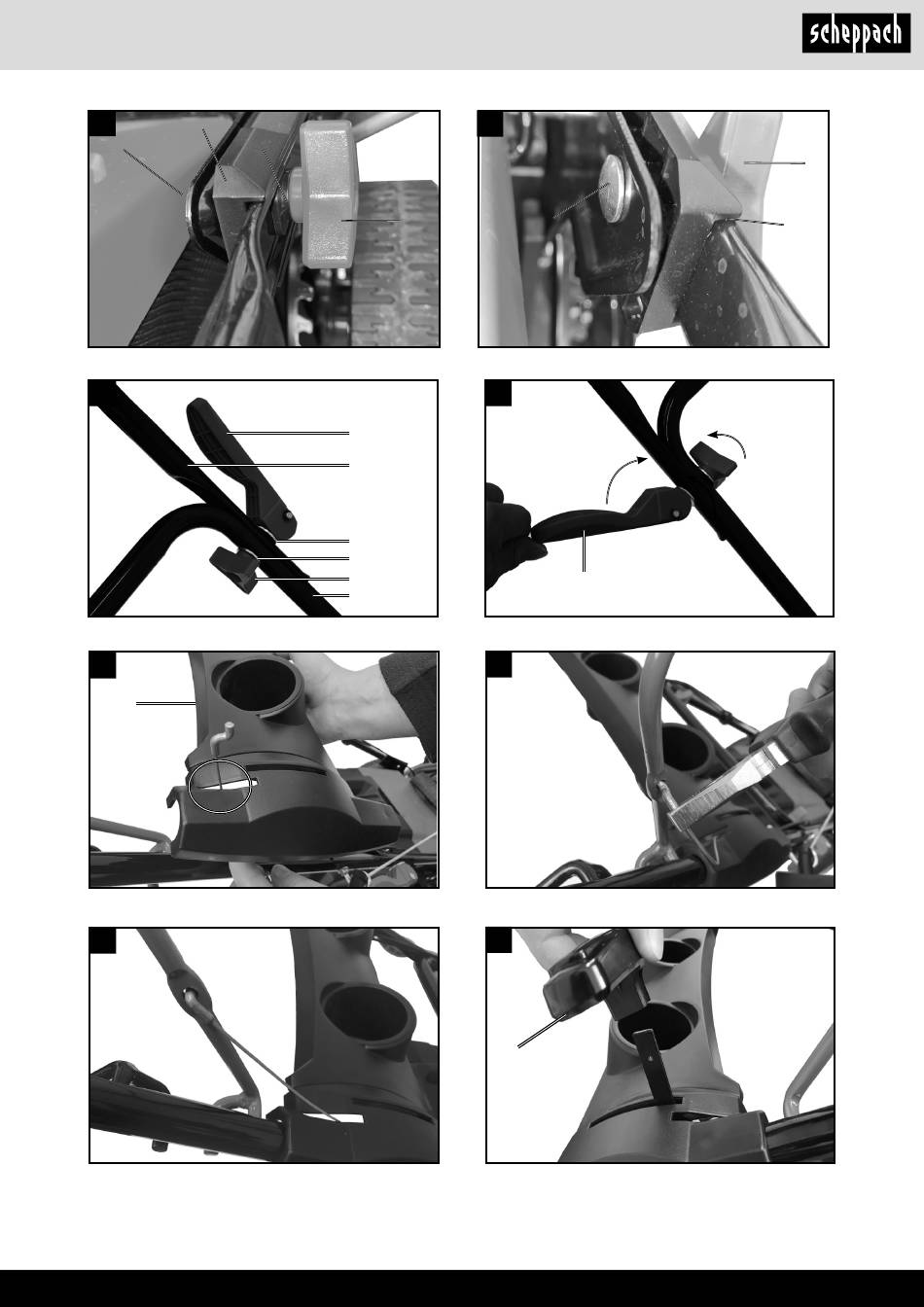 scheppach