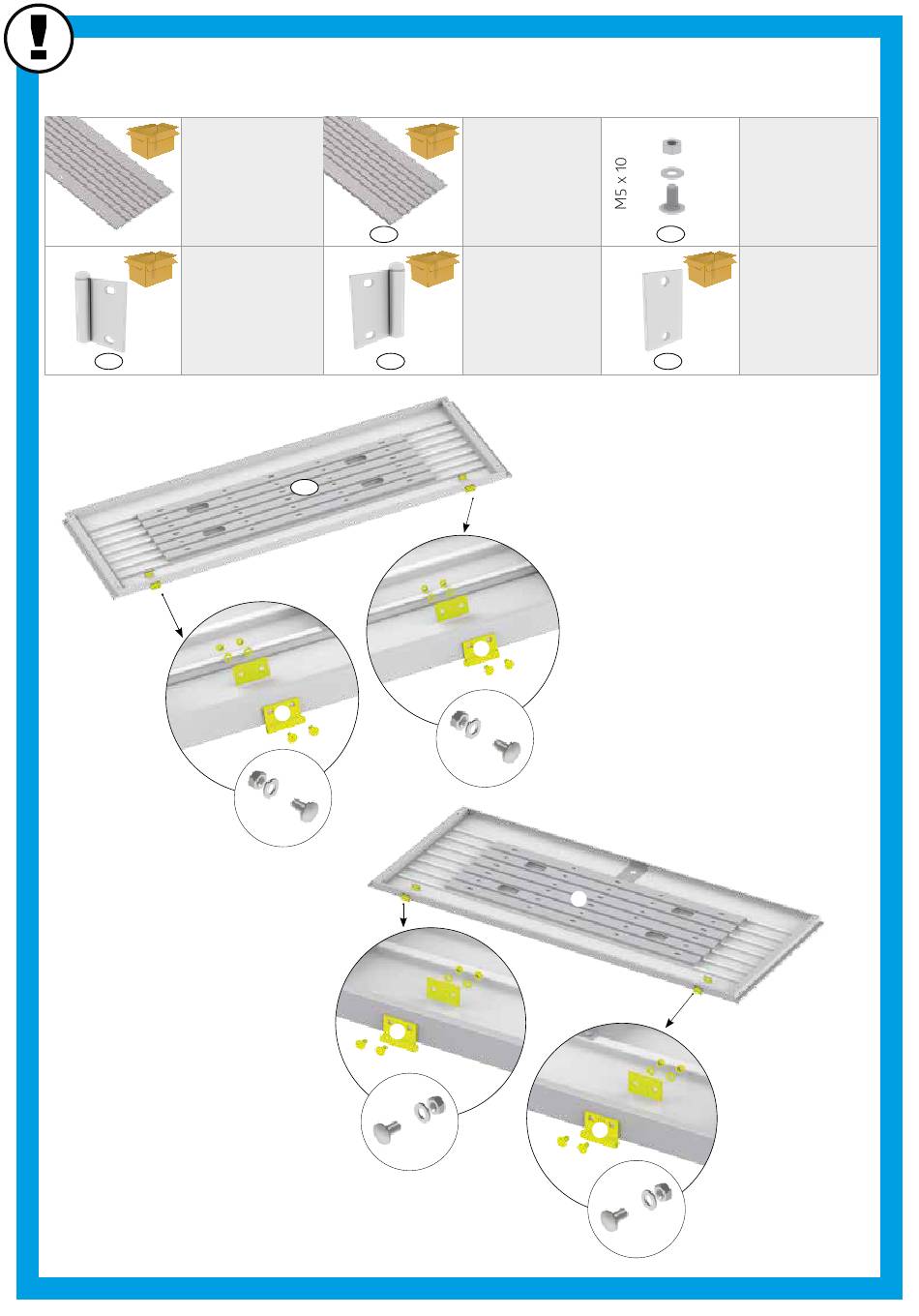 M5 x 10