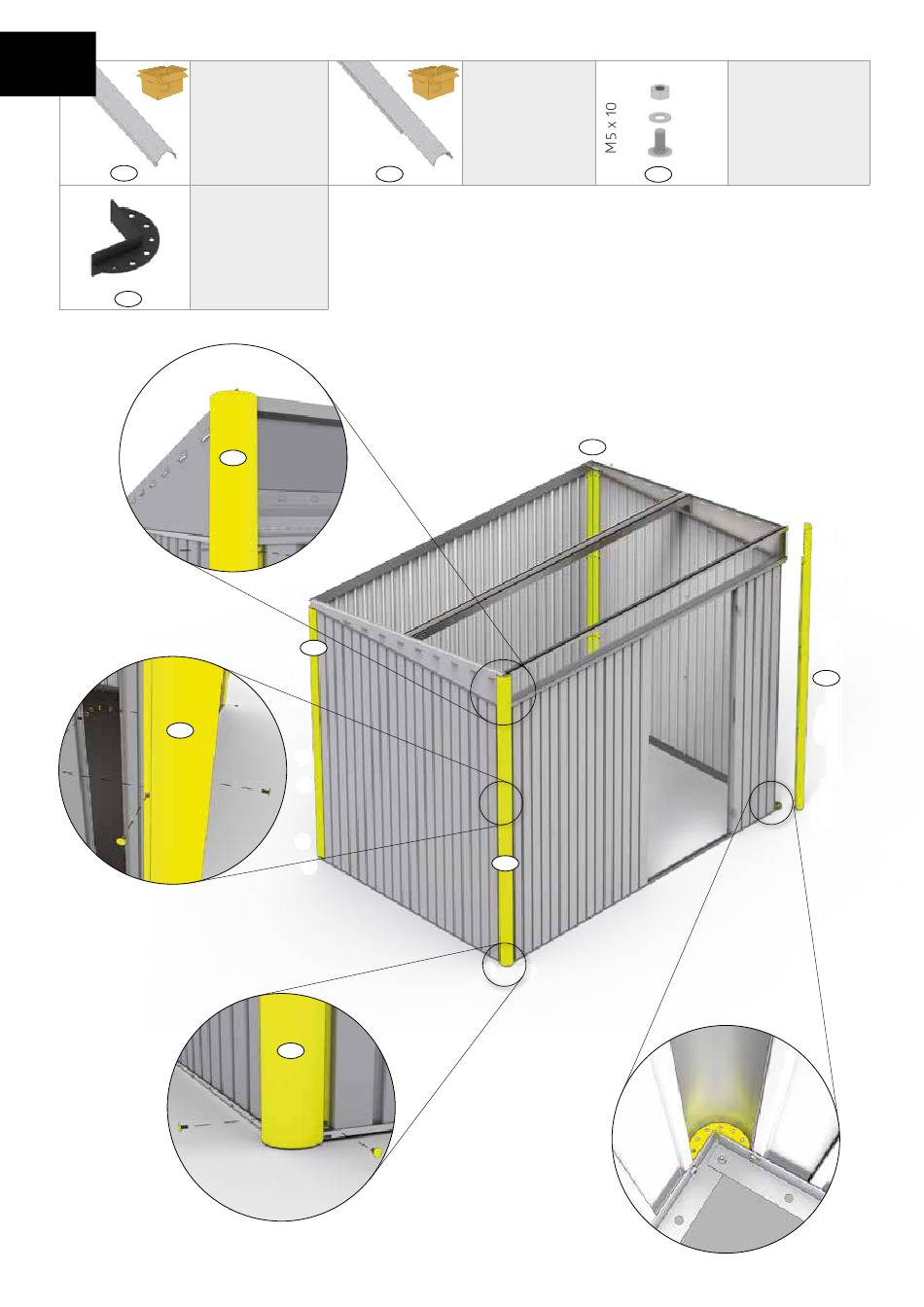 M5 x 10