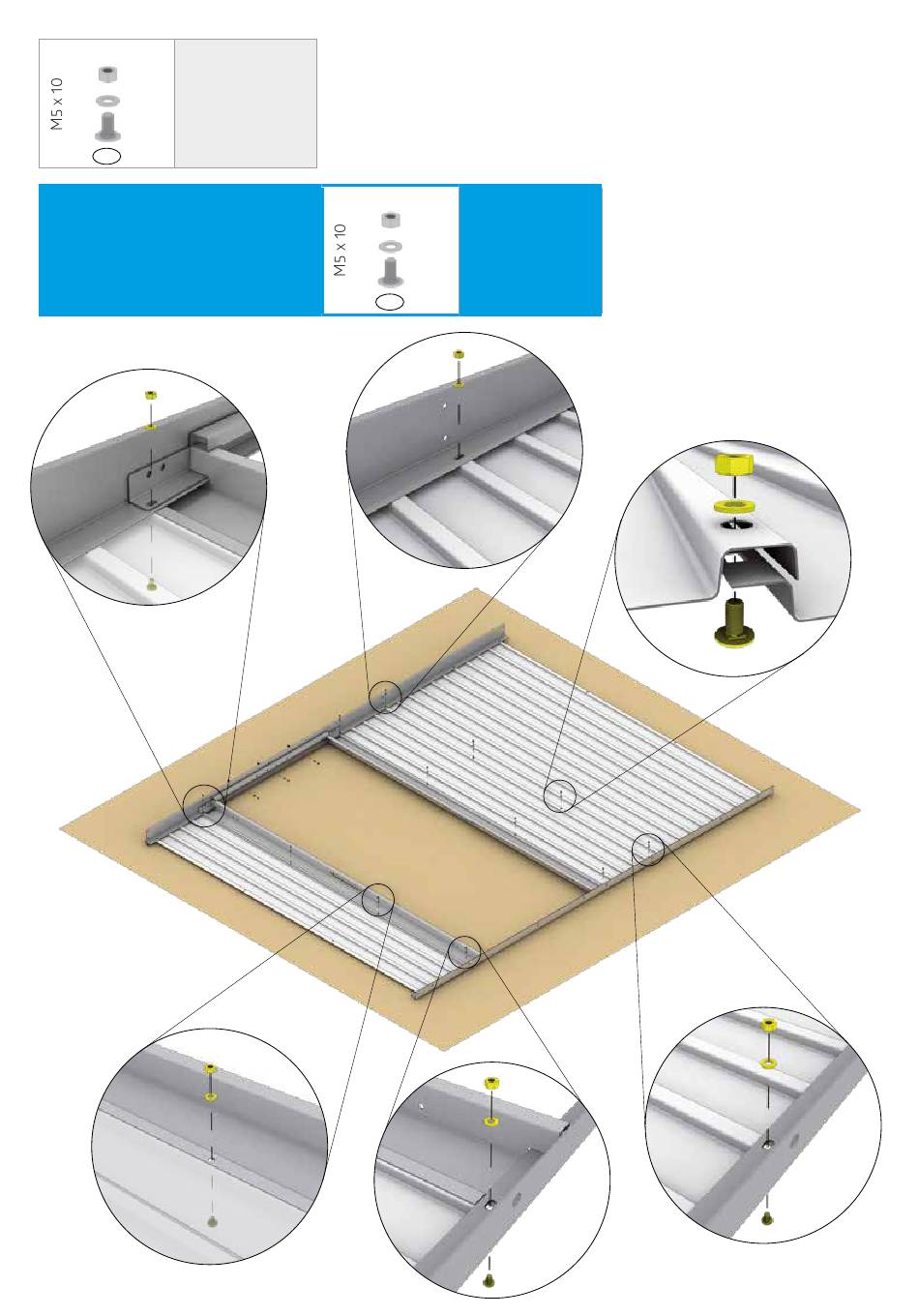 M5 x 10

M5 x 10