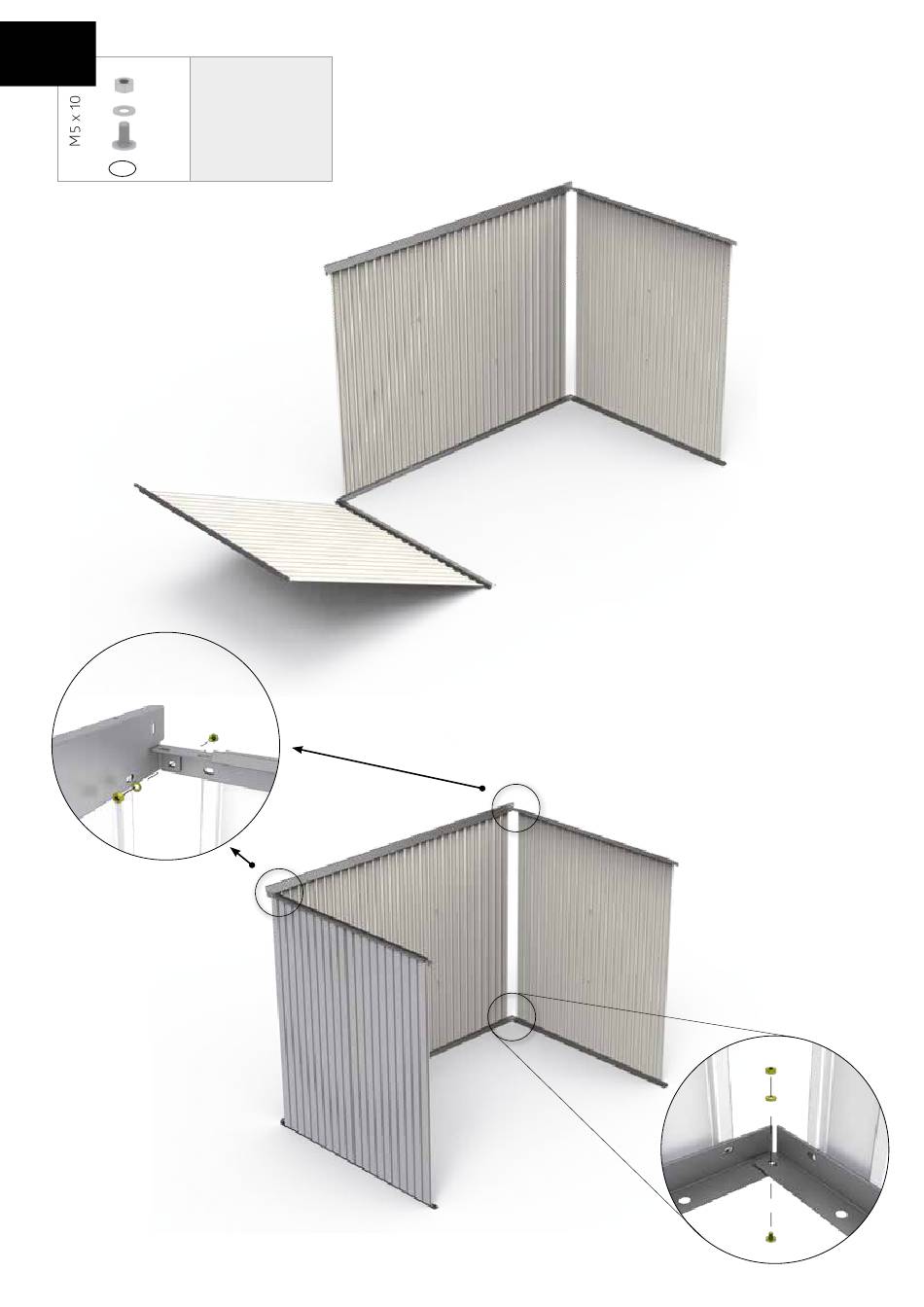 M5 x 10