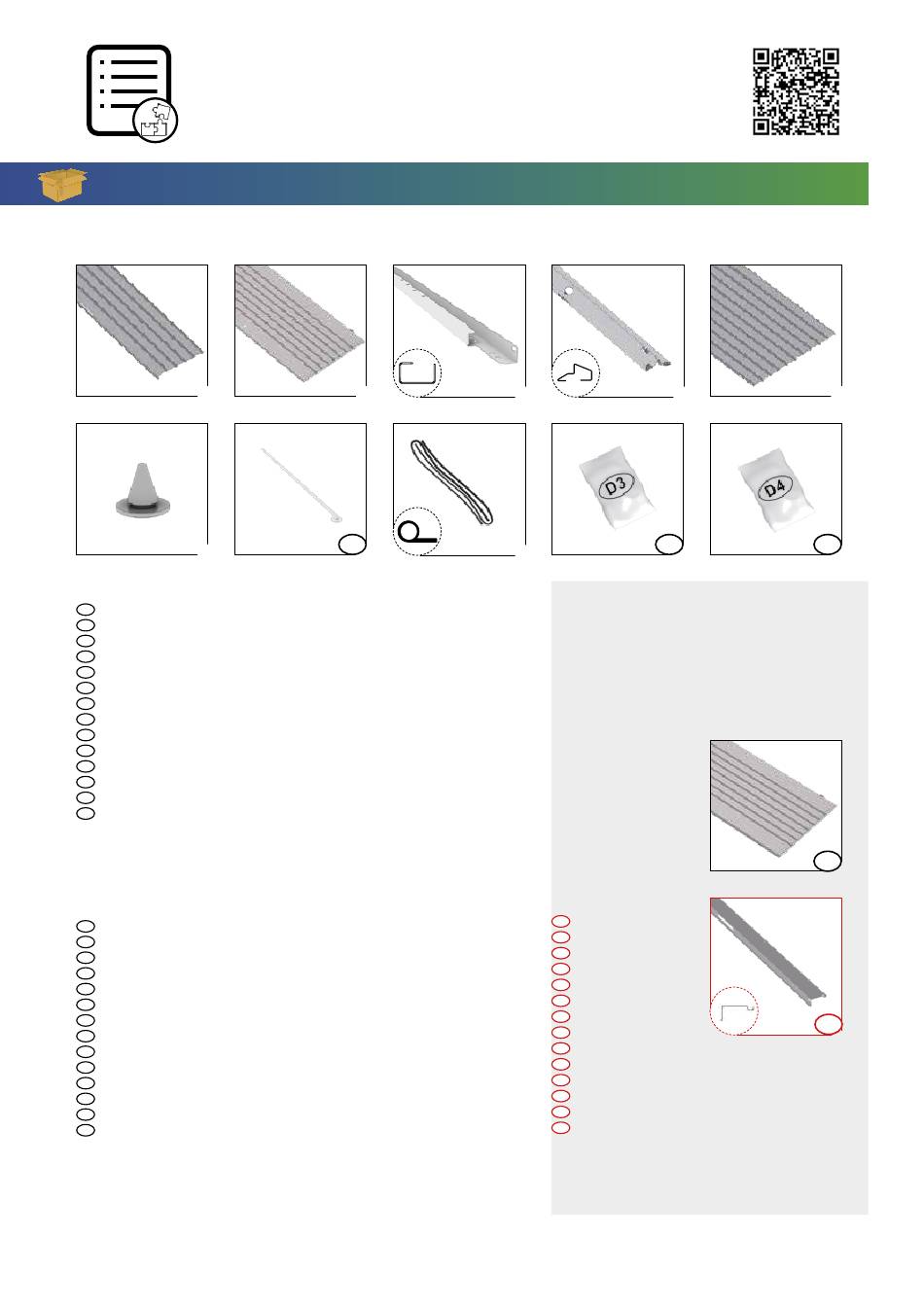 D3

D4