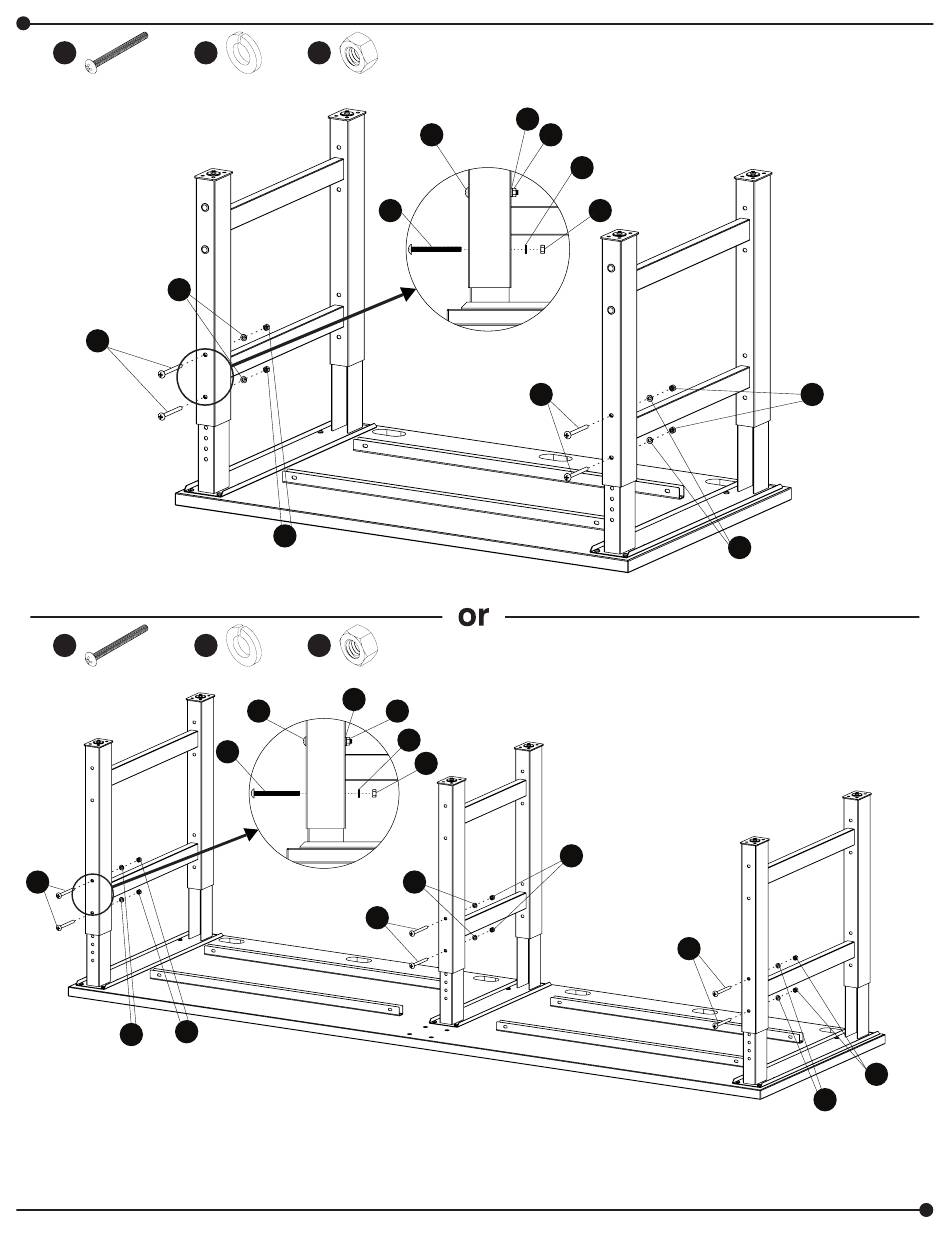 or