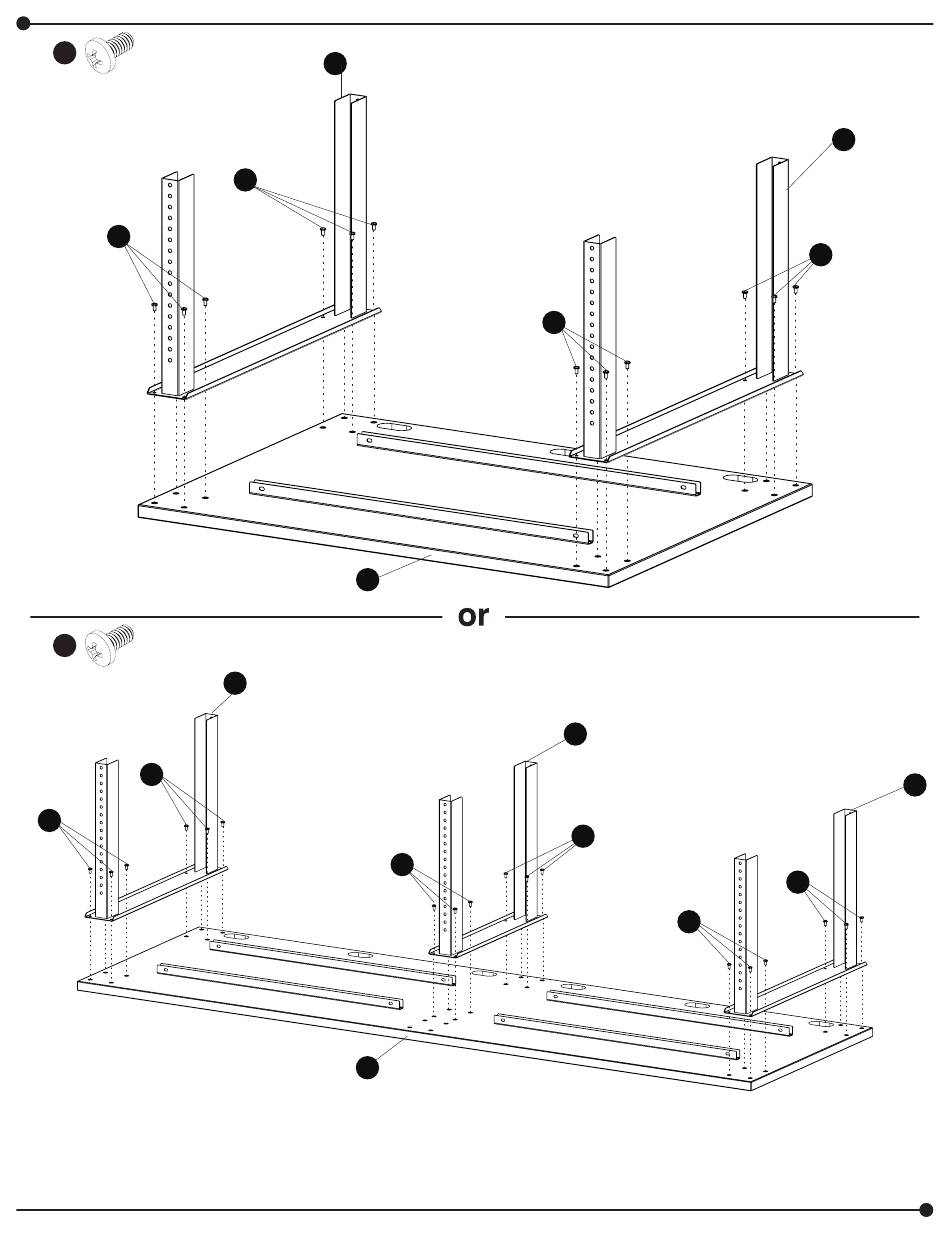 or