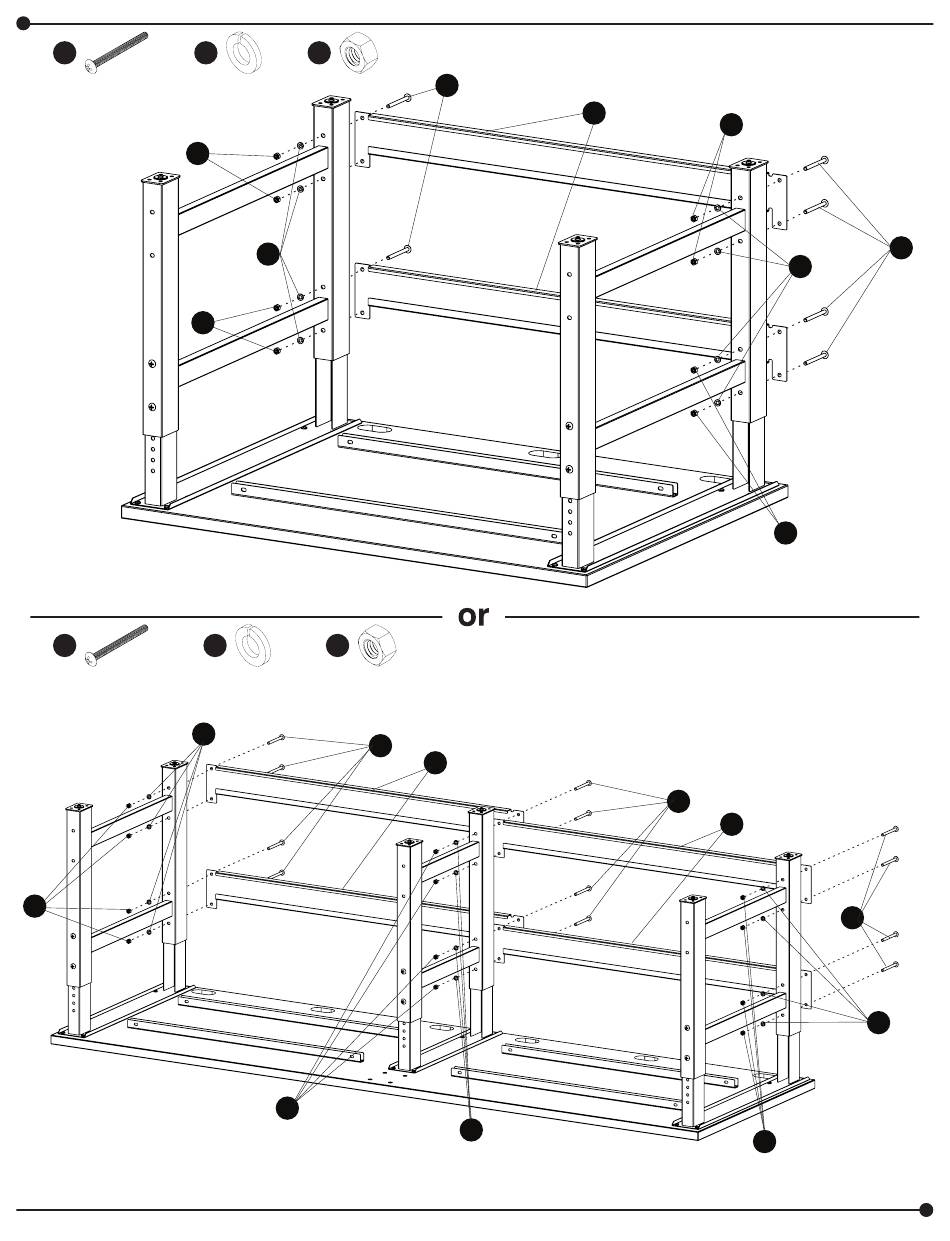 or