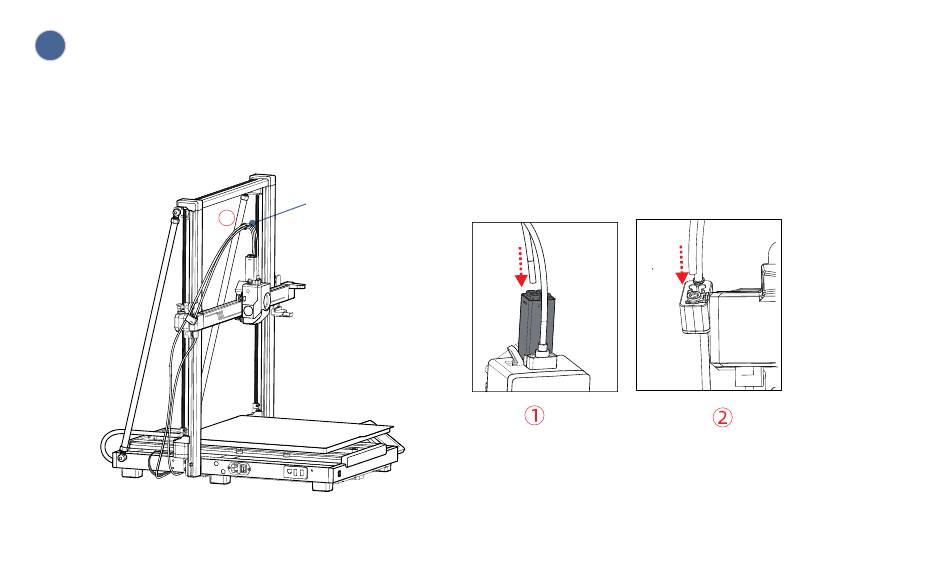 ①

②