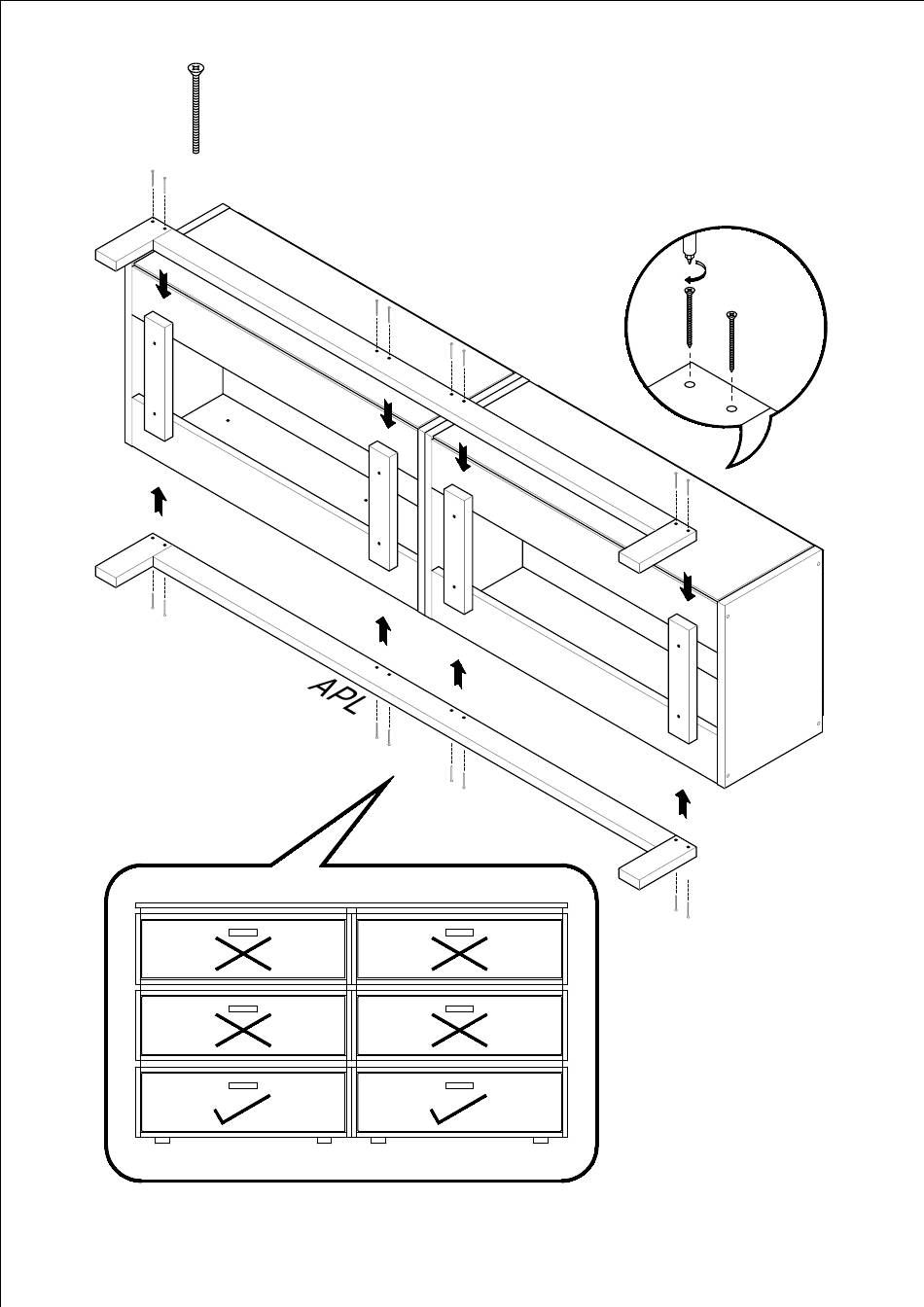 APL