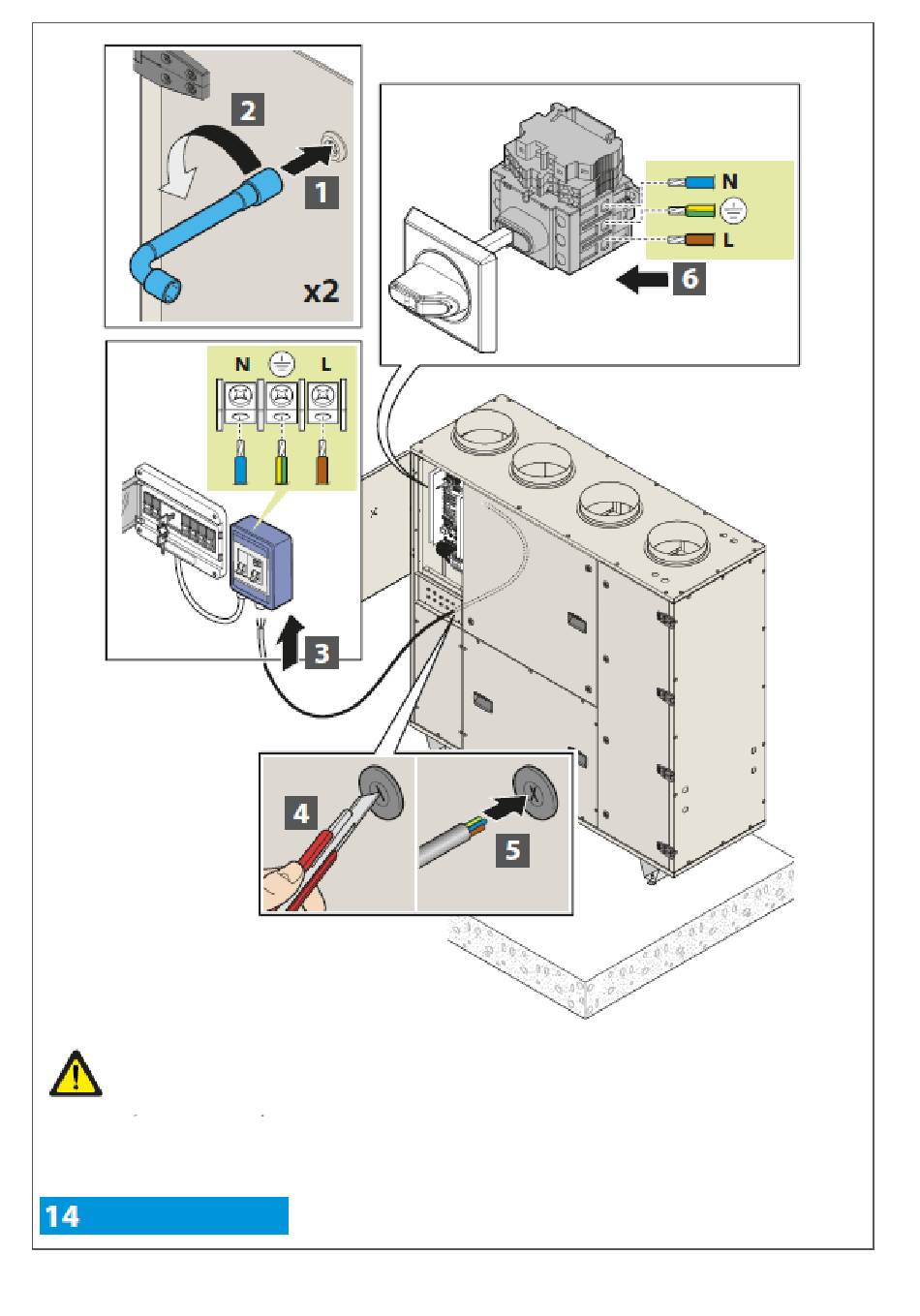 2
1
x2
N
L
6
N
L
3
4
5
14