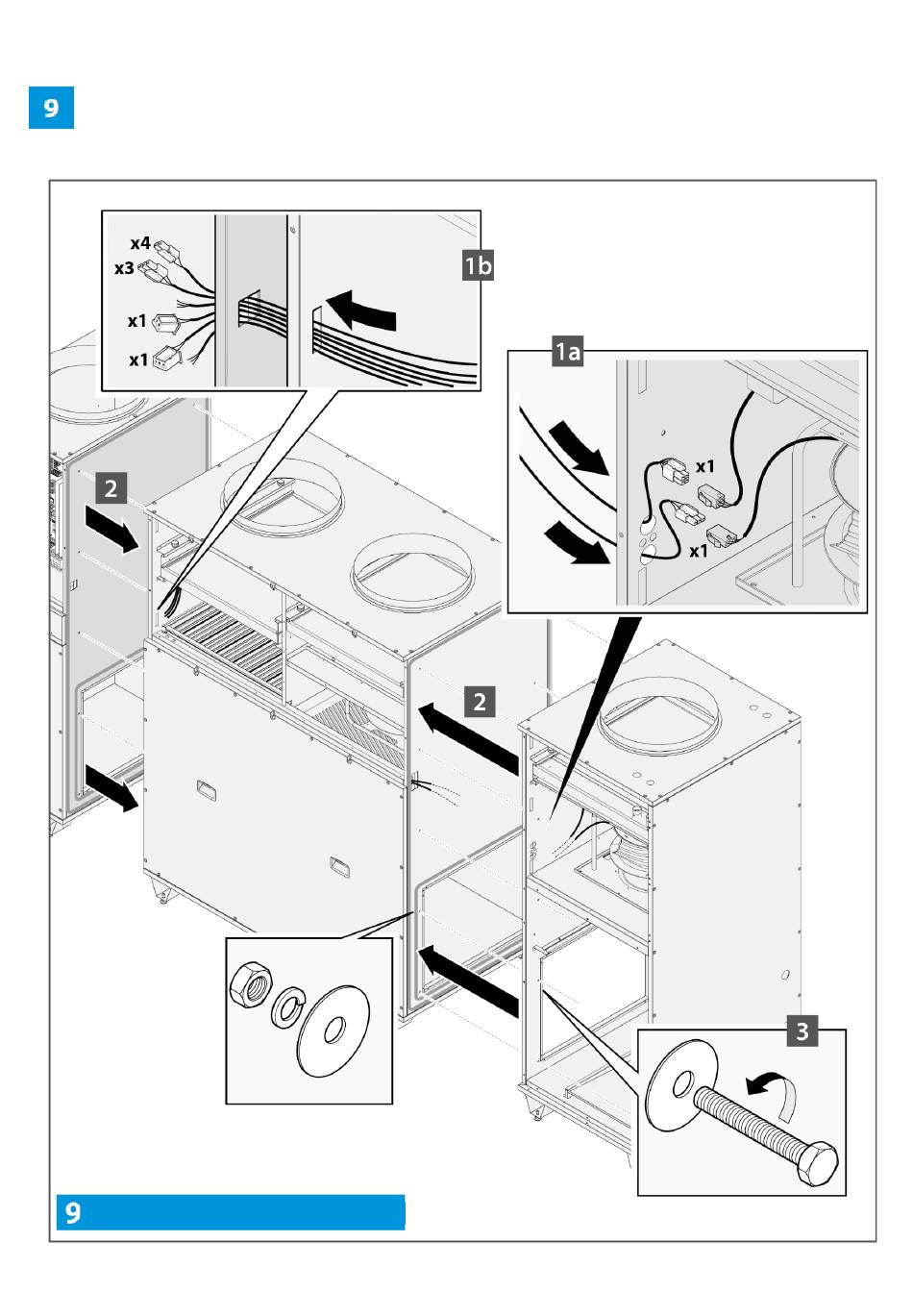 9

x4
x3
x1
x1
1b

1a
x1
x1

2

2

3

9