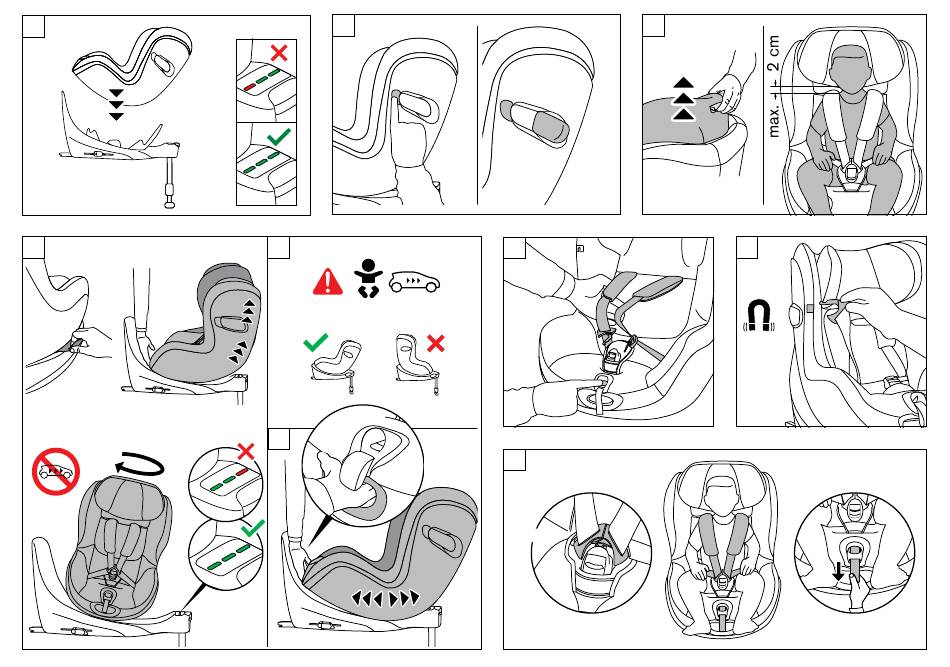 max. 2 cm