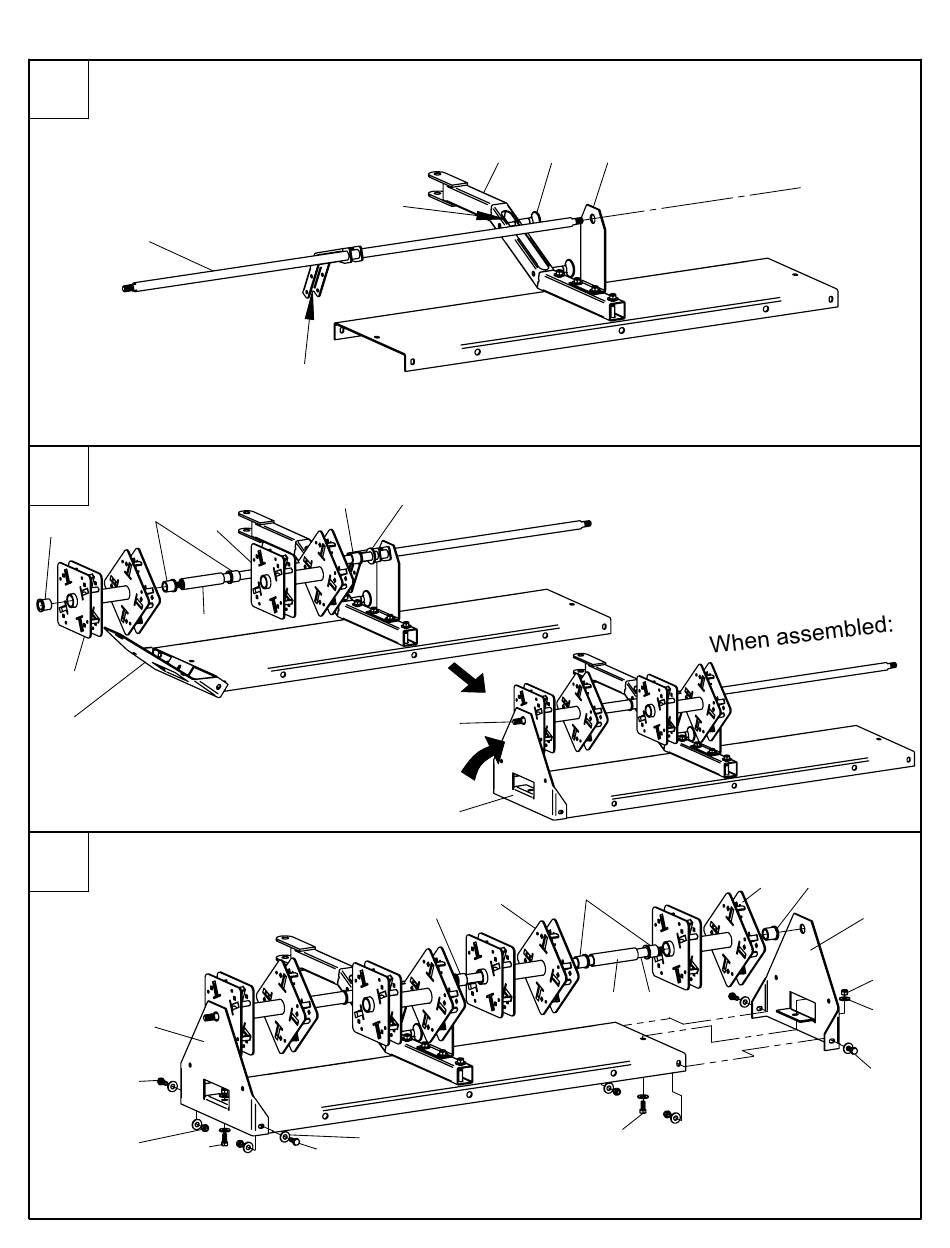 When assembled: