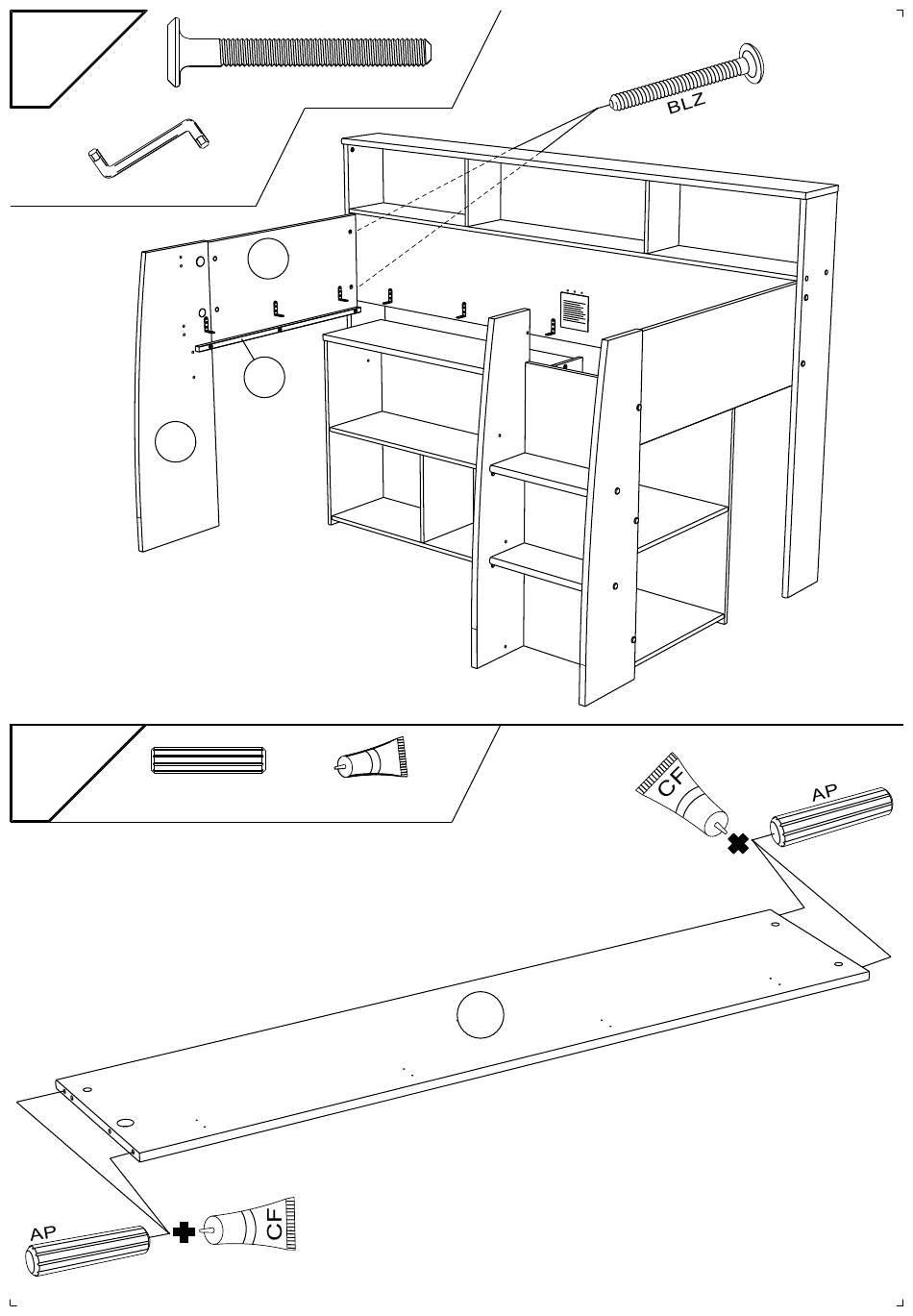 BLZ

CF
AP

AP
CF