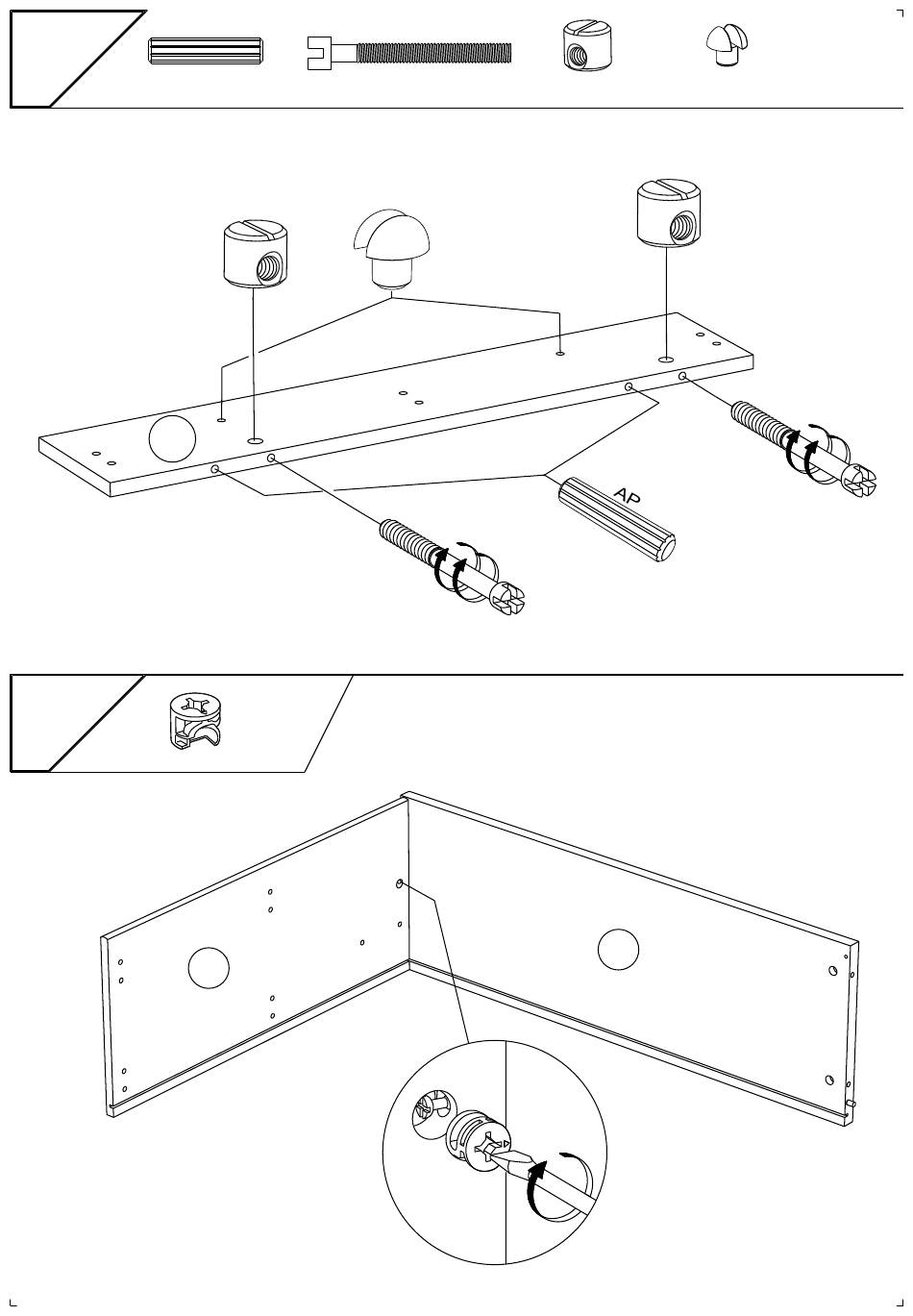 AP