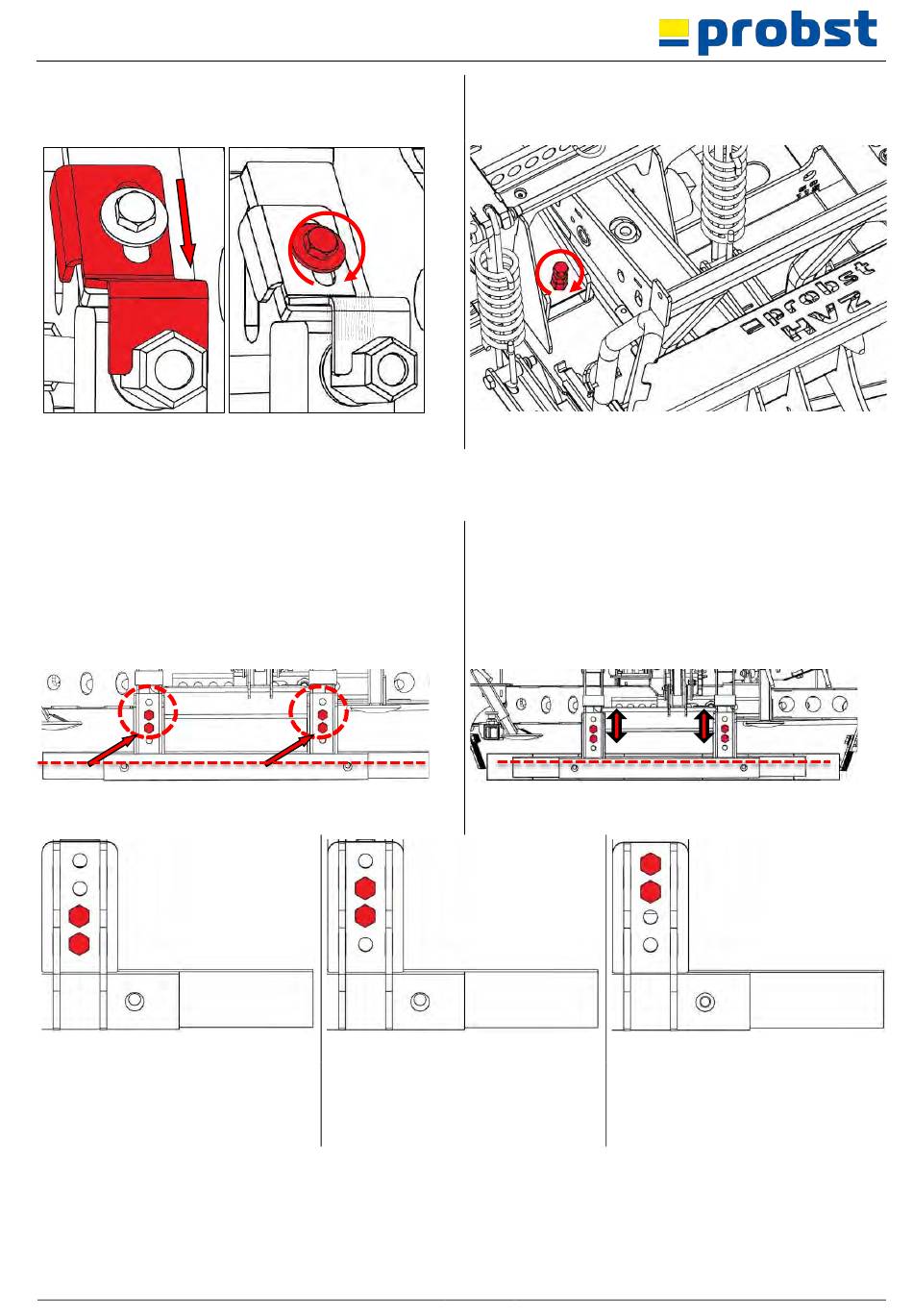 probst

probst
HVZ