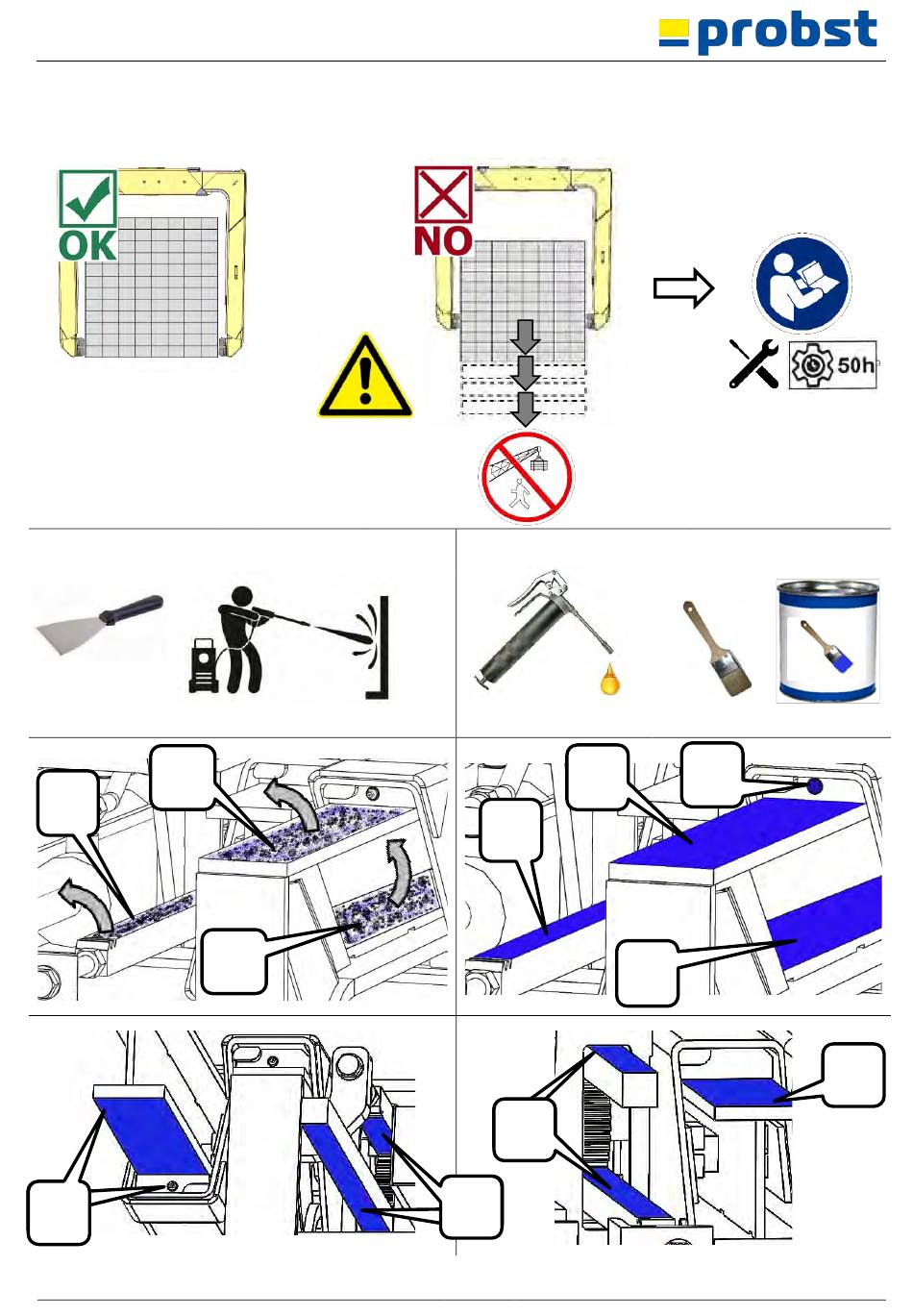 probst

OK

NO

50h