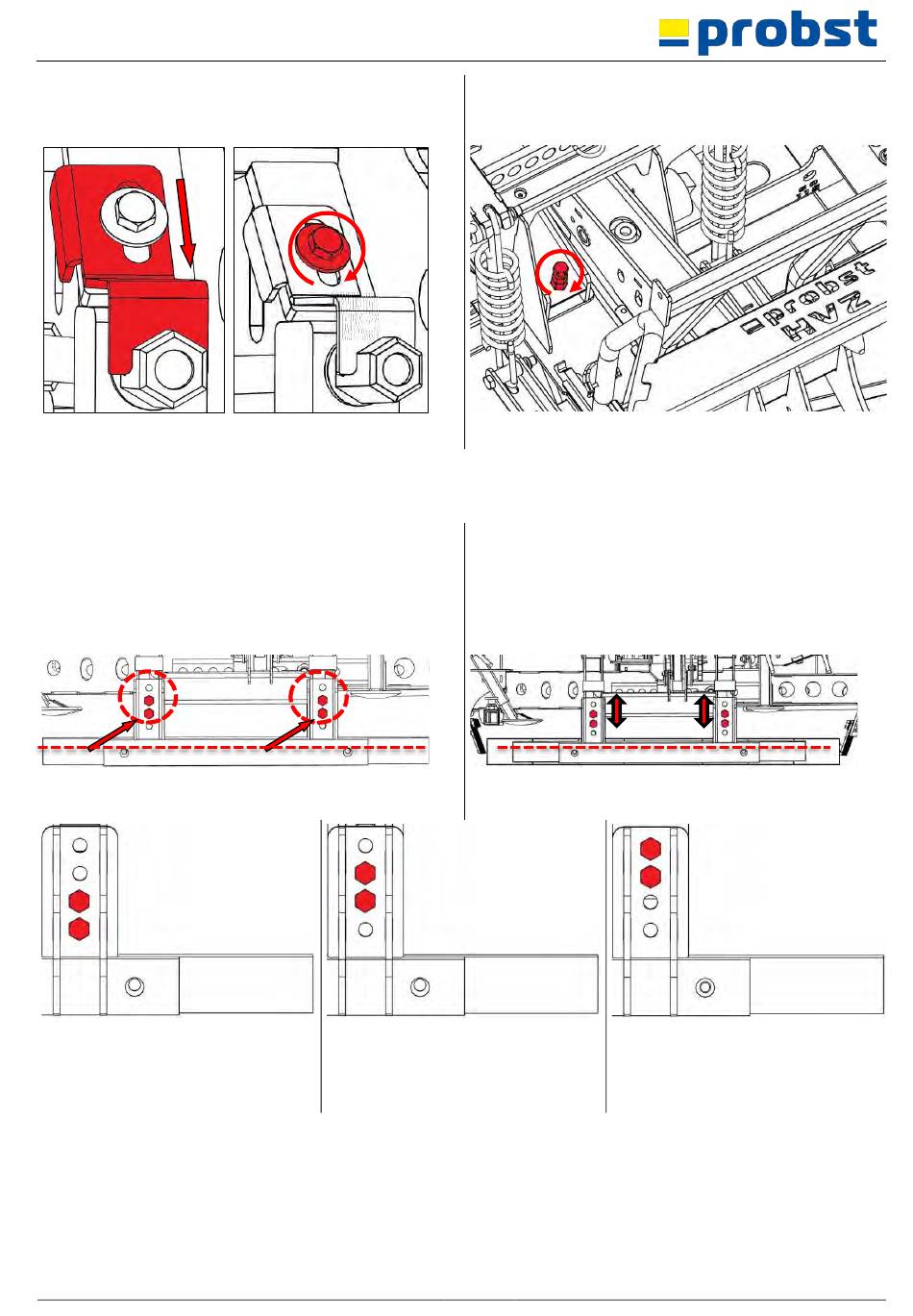 probst

probst
HVZ