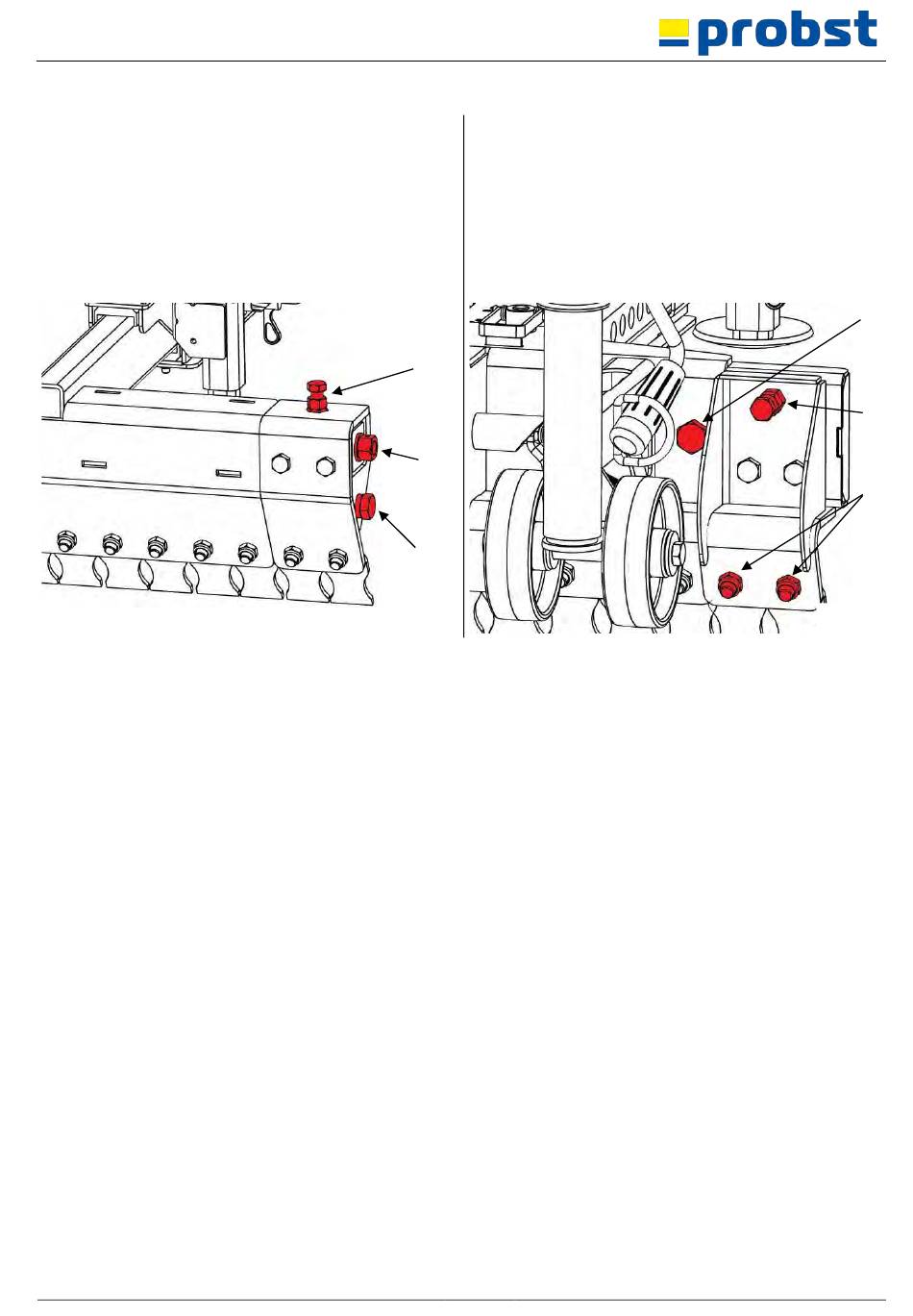 probst