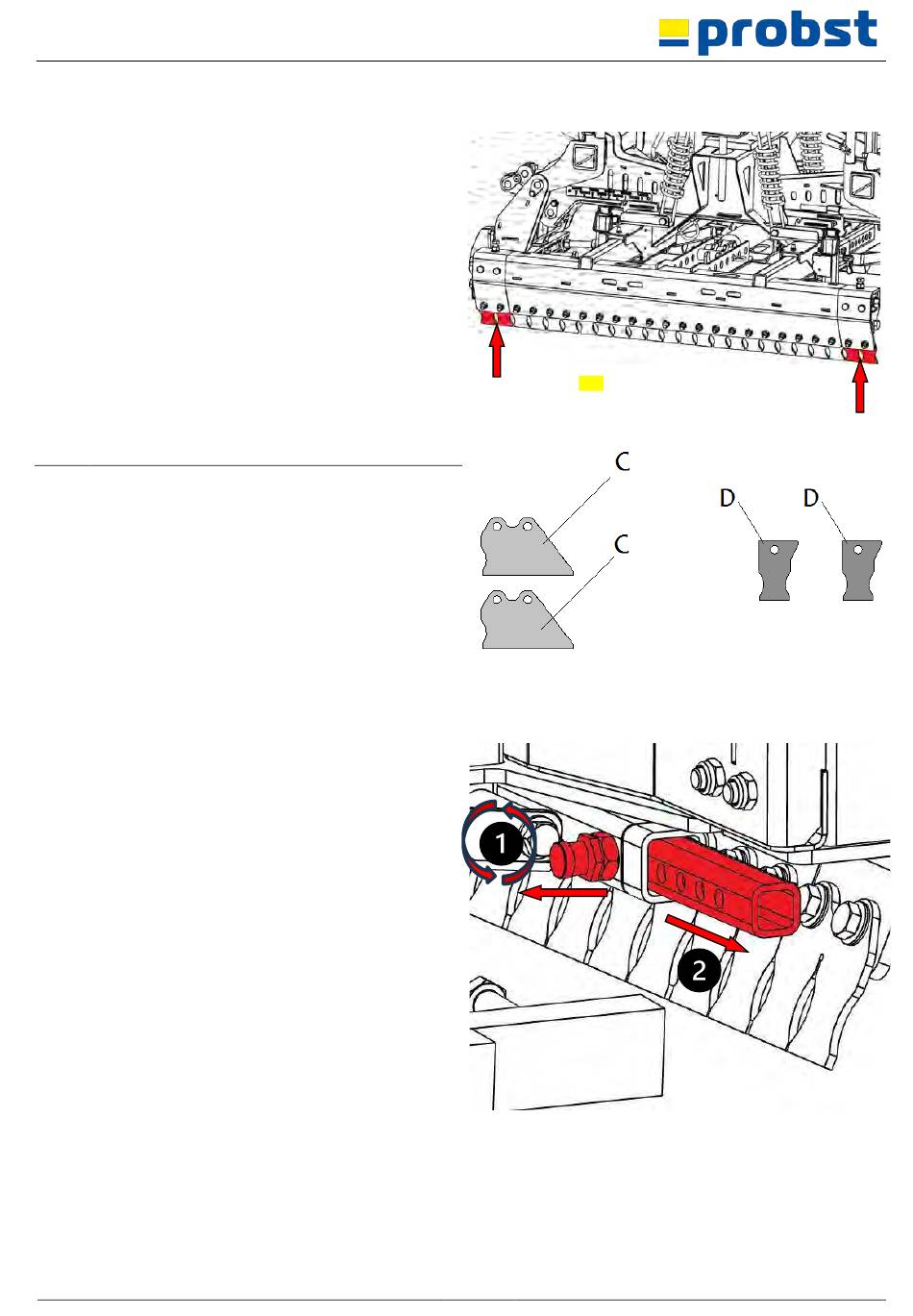 probst

C

C

D

D

1

2