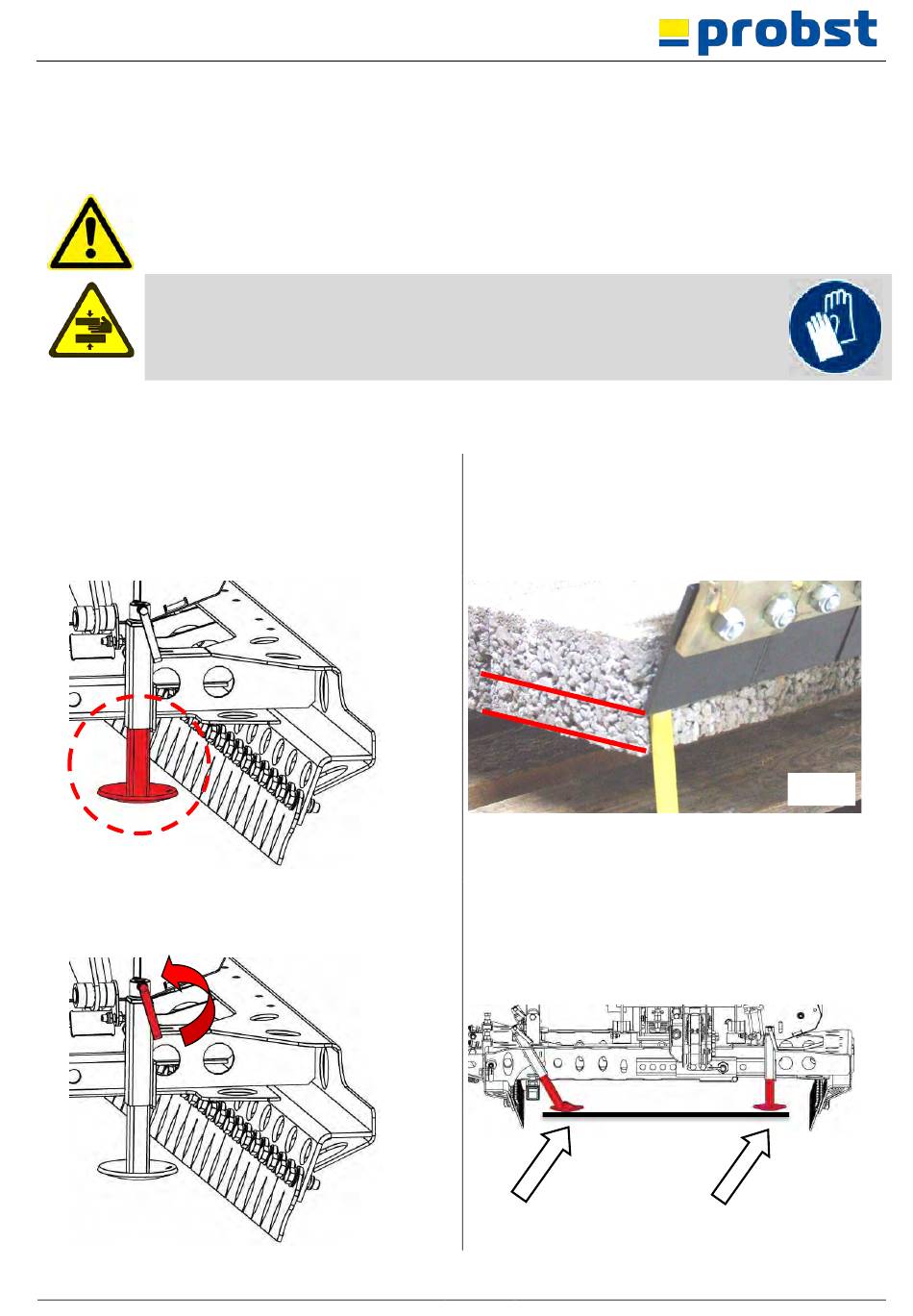 probst