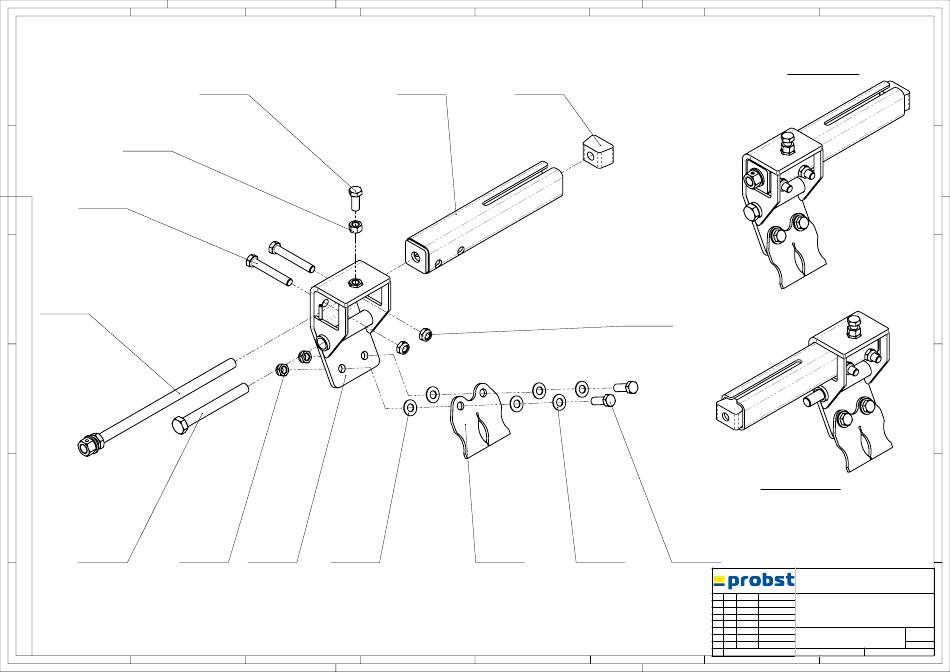 probst