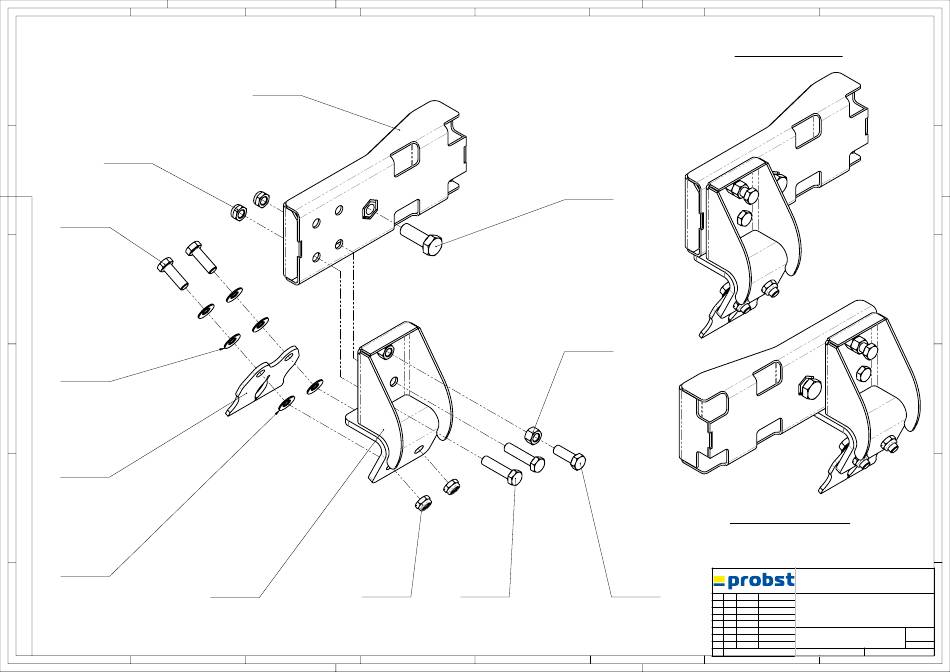 probst