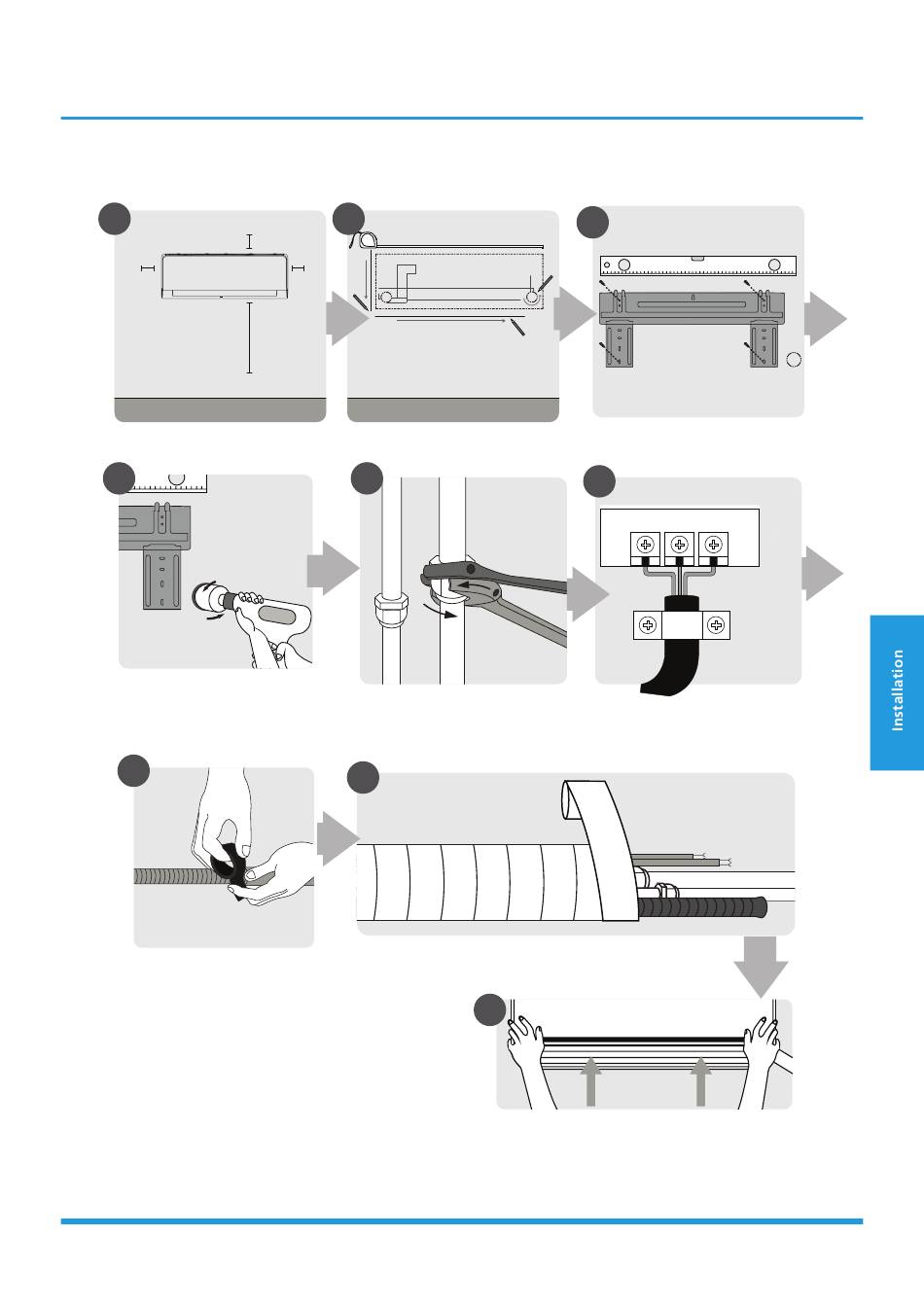 Installation