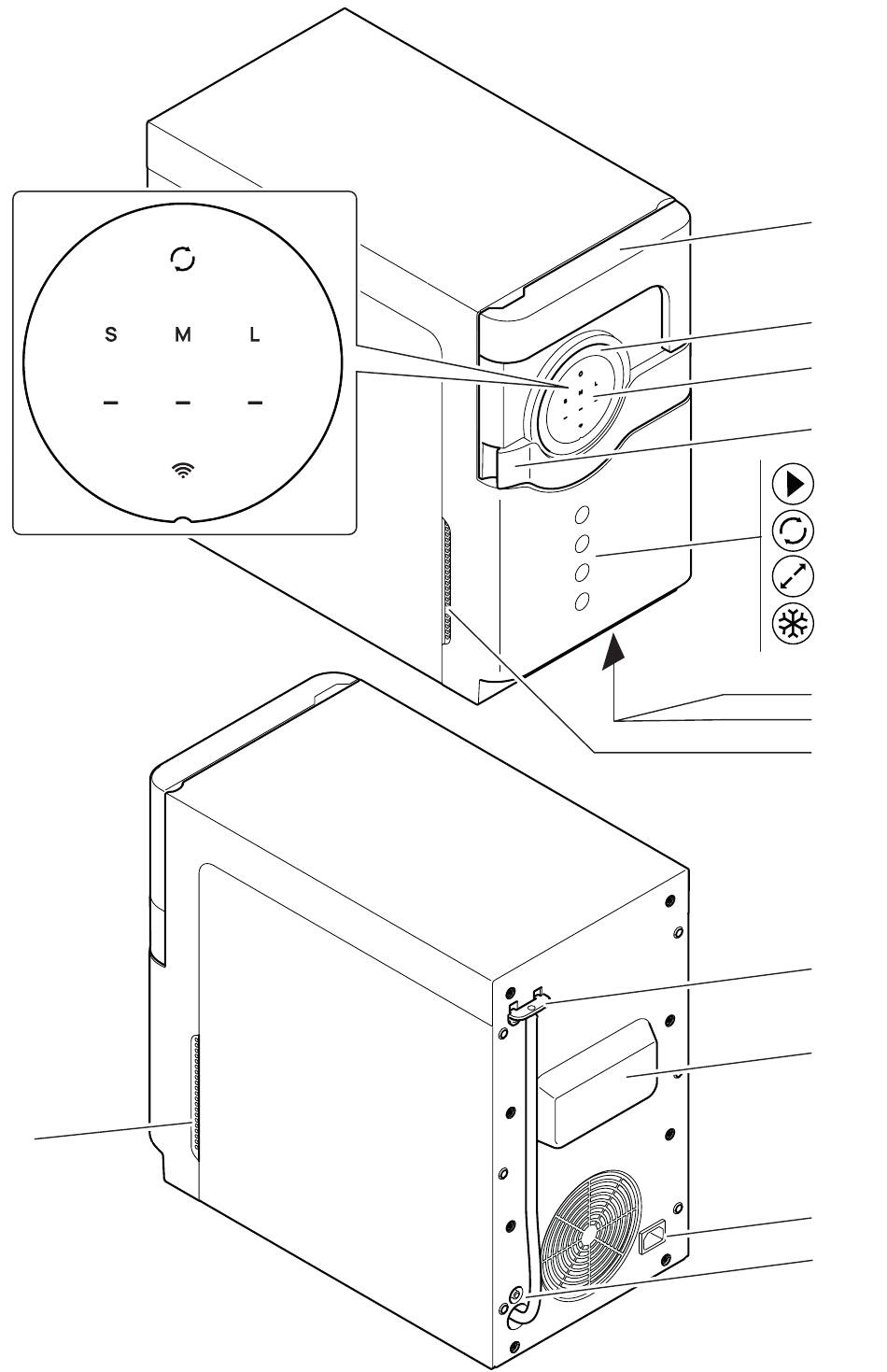 S M L