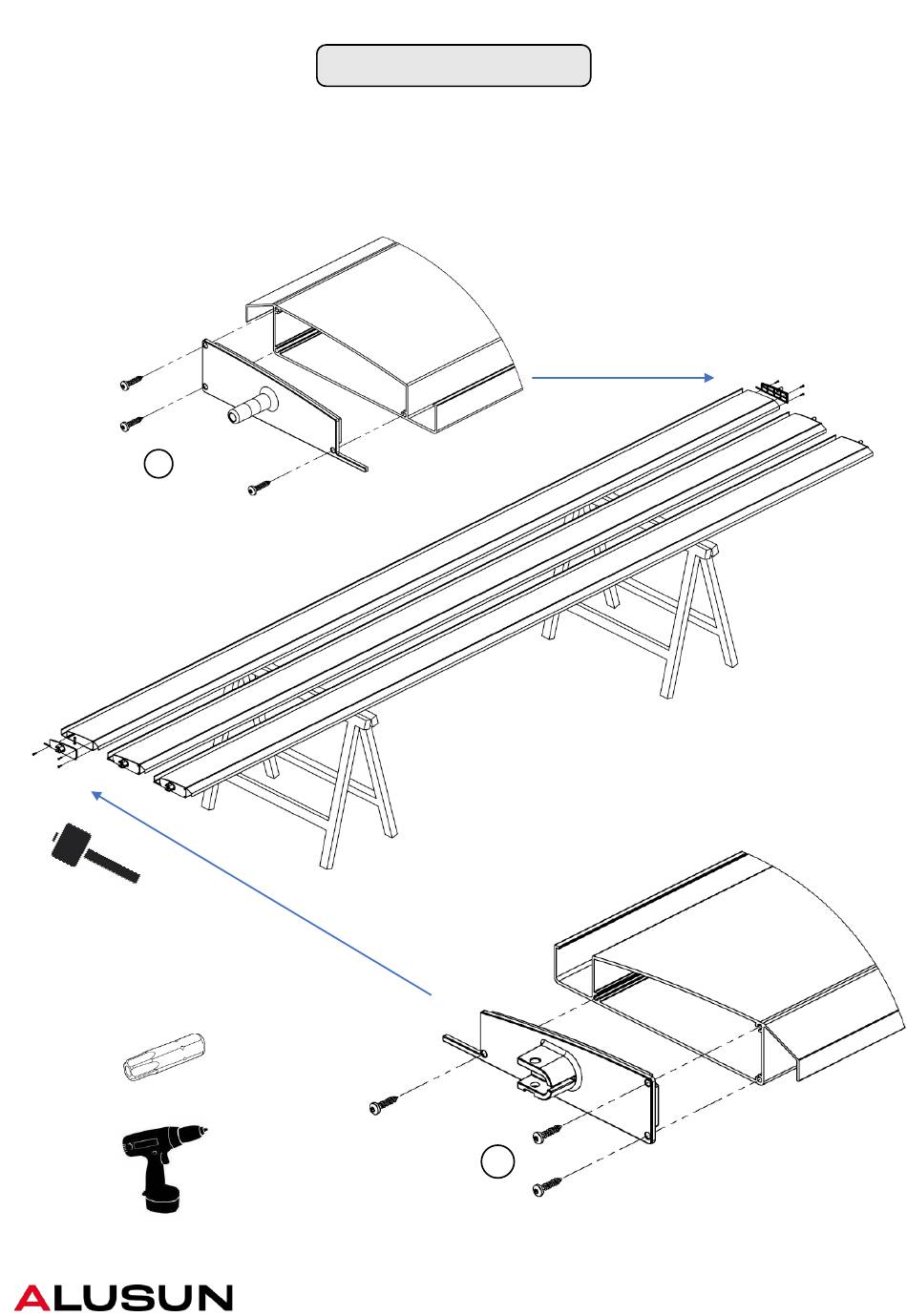 ALUSUN