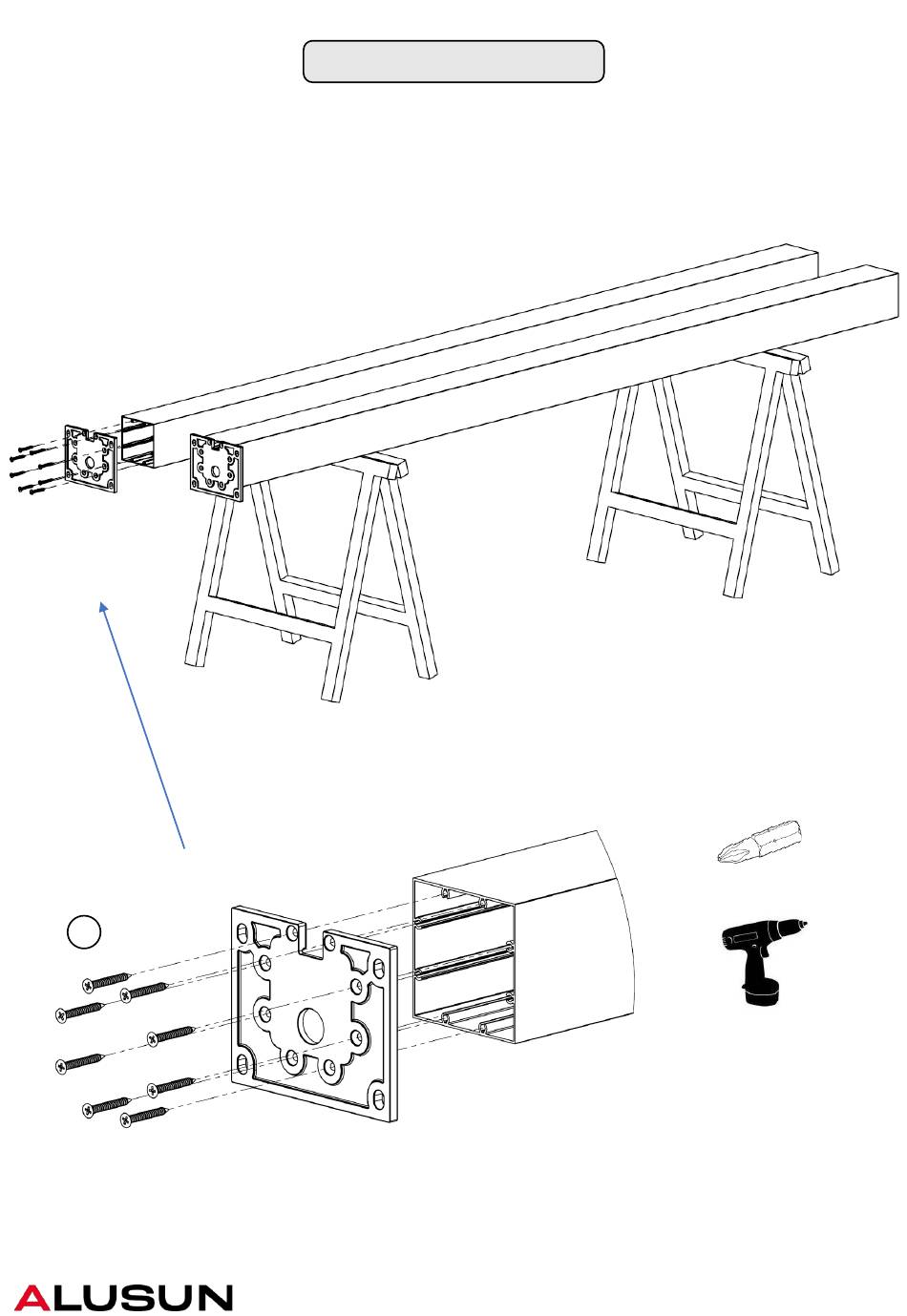 ALUSUN