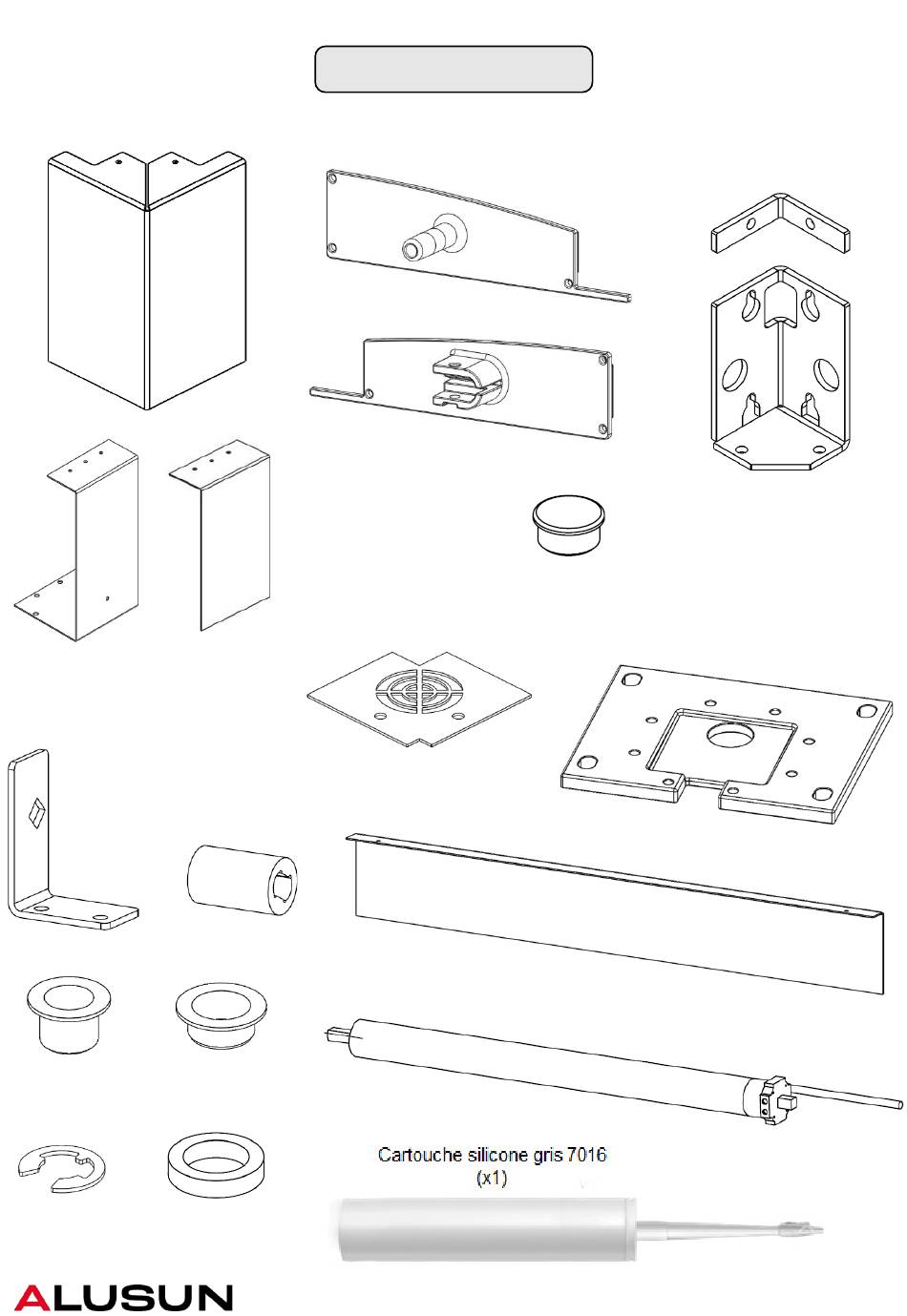 Cartouche silicone gris 7016
(x1)

ALUSUN