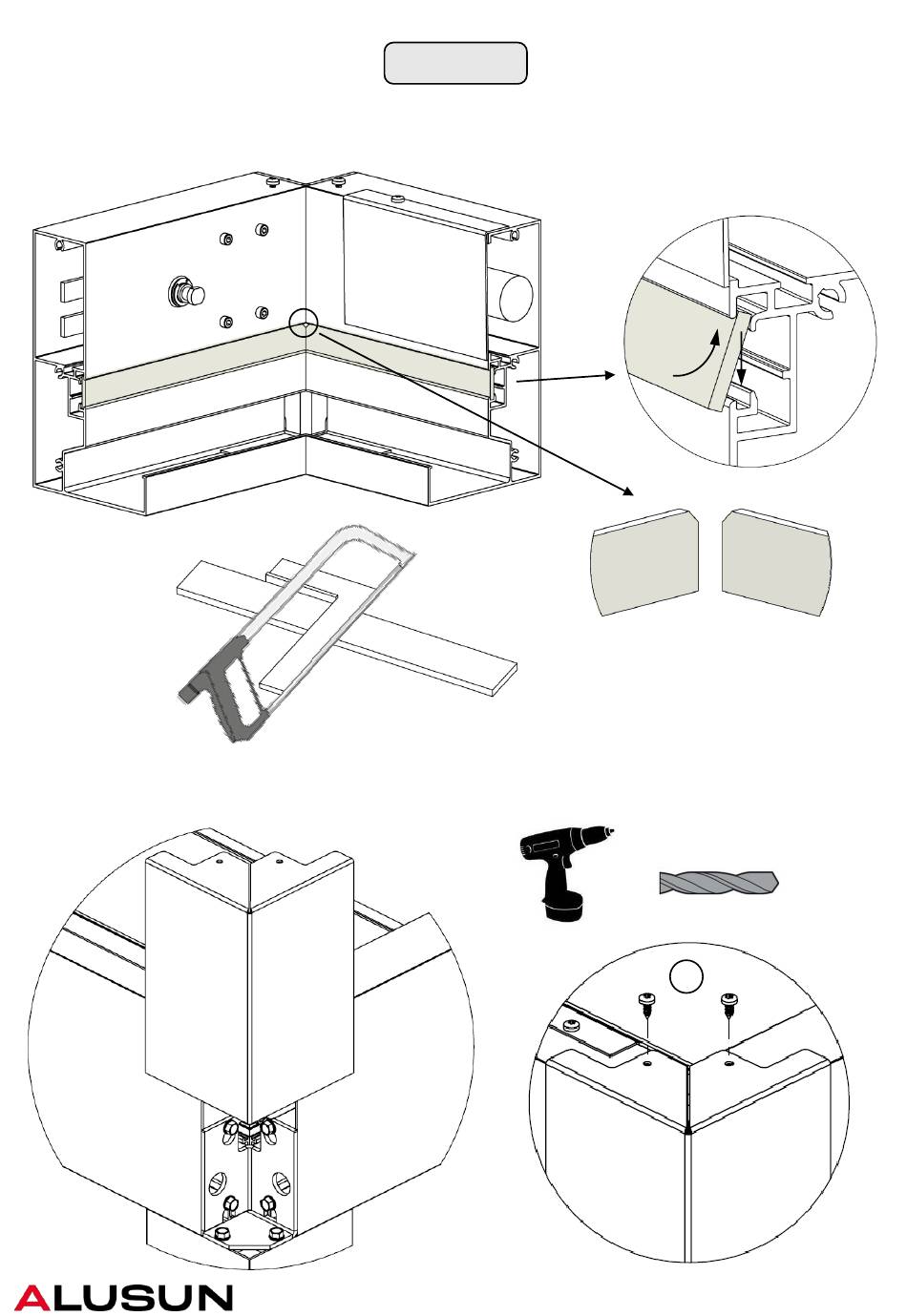 ALUSUN