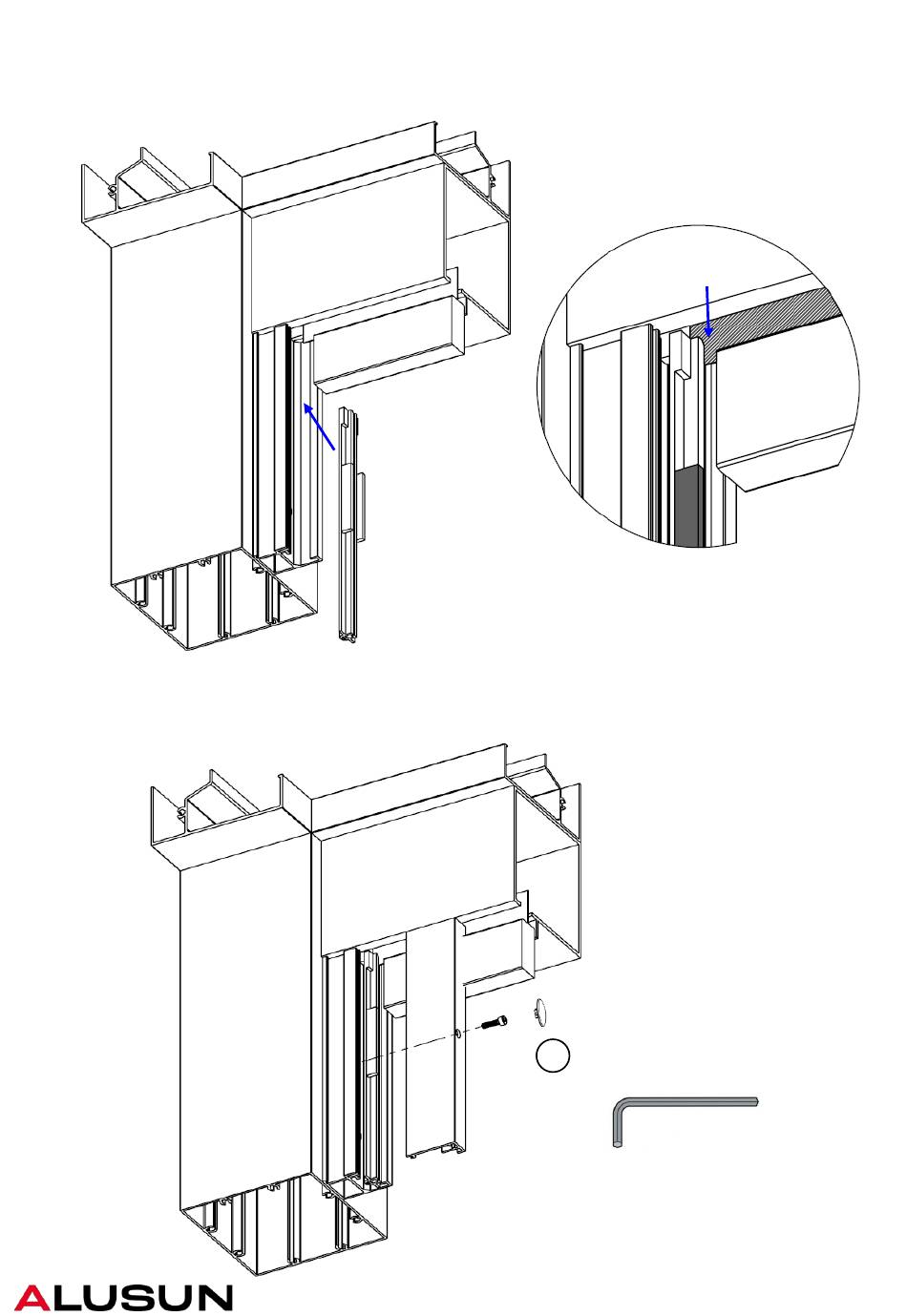 ALUSUN