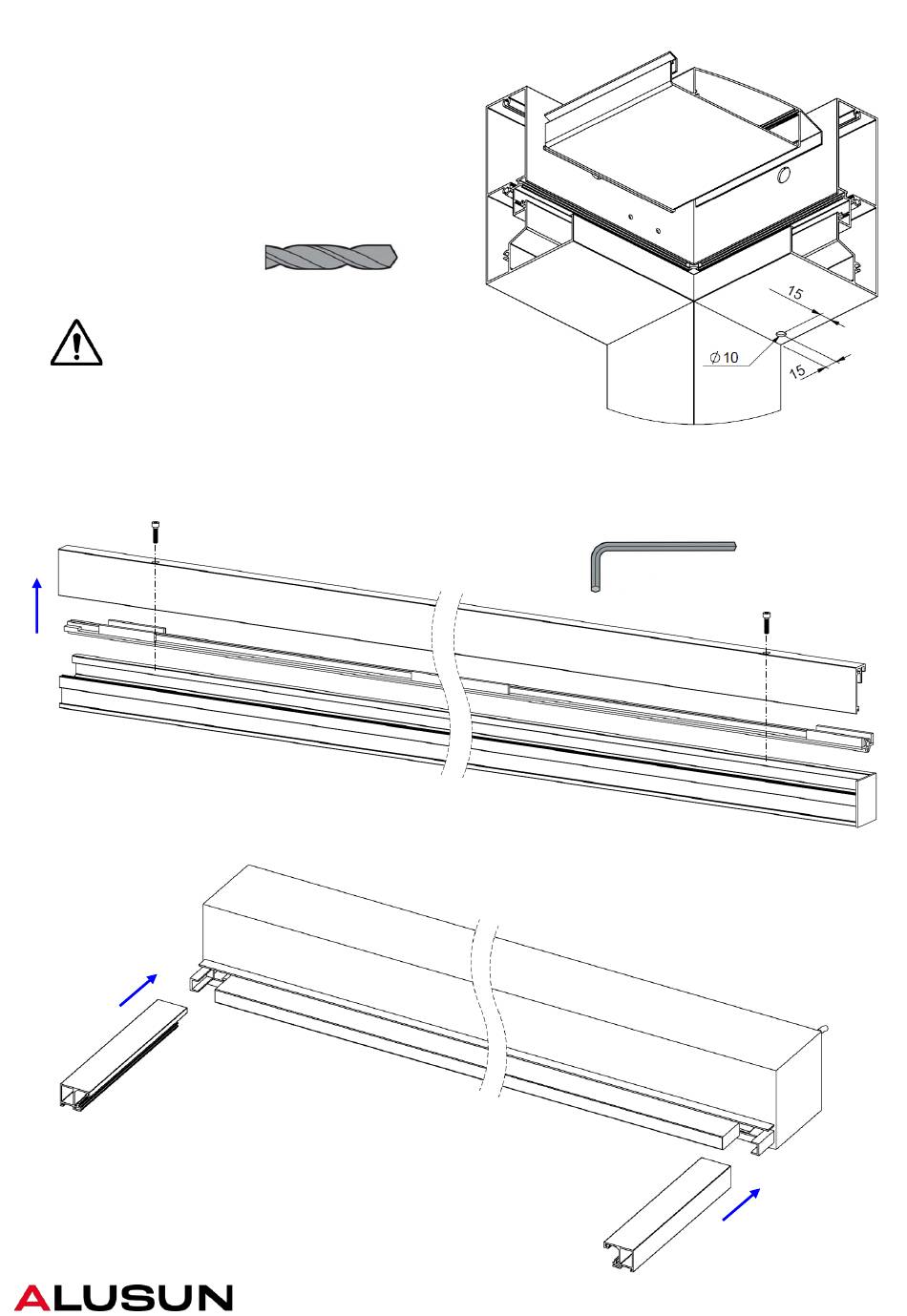 15

$\varnothing 10$

15

ALUSUN