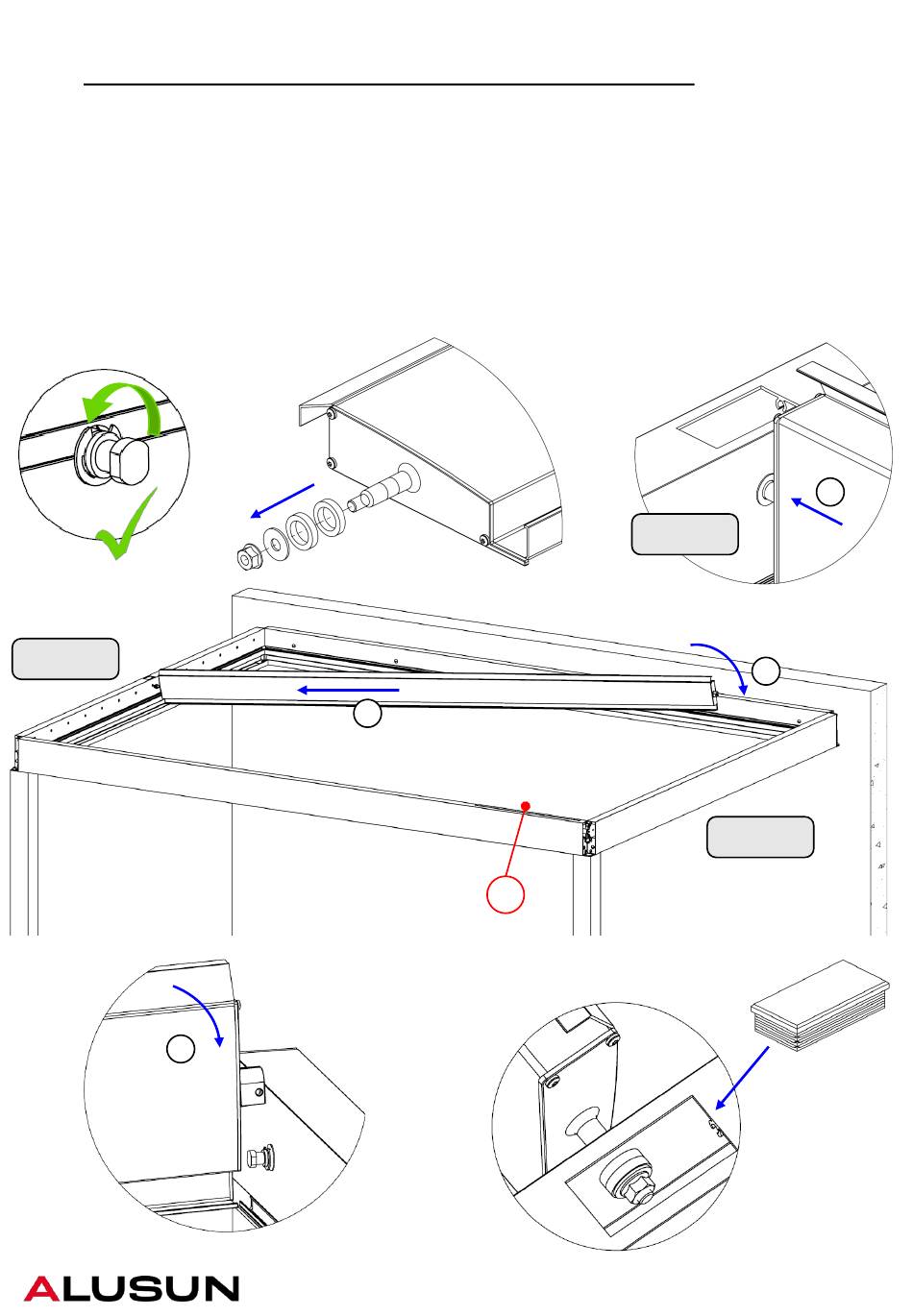 ALUSUN